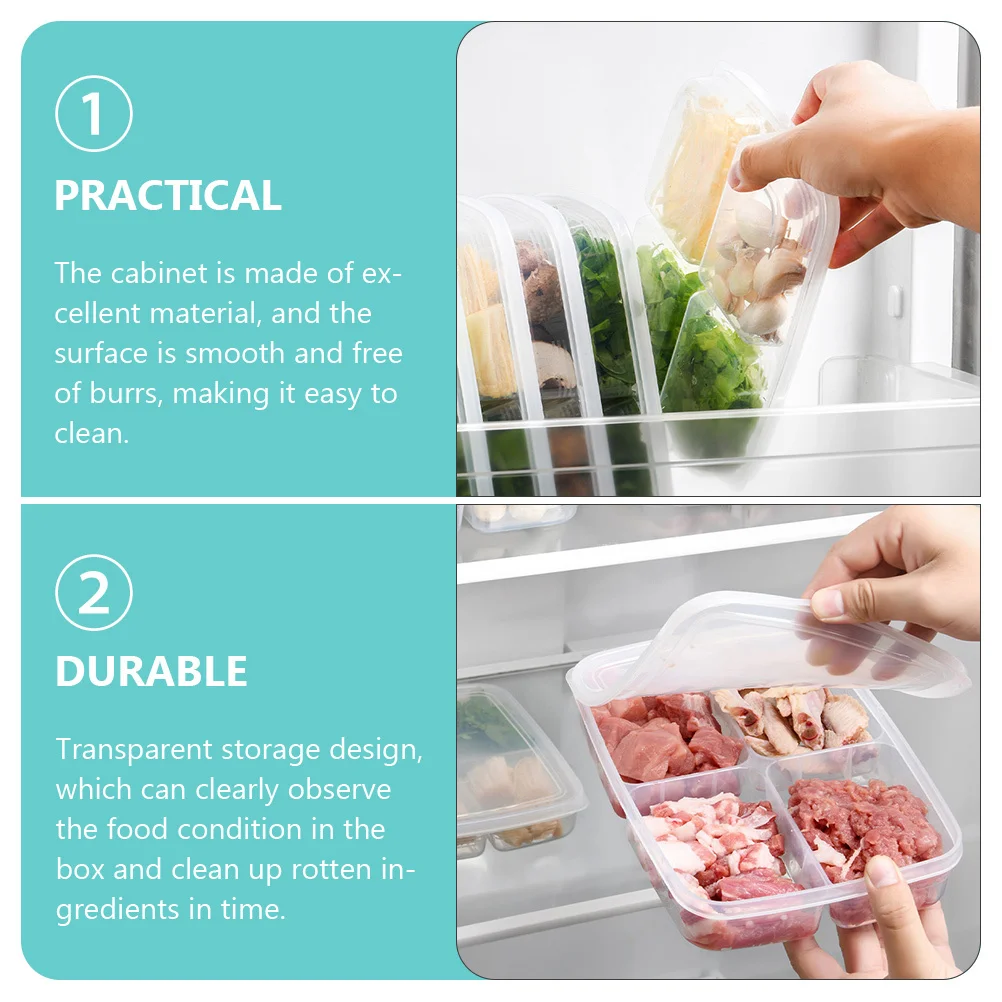 1

PRACTICAL

The cabinet is made of excellent material, and the surface is smooth and free of burrs, making it easy to clean.

2

DURABLE

Transparent storage design, which can clearly observe the food condition in the box and clean up rotten ingredients in time.