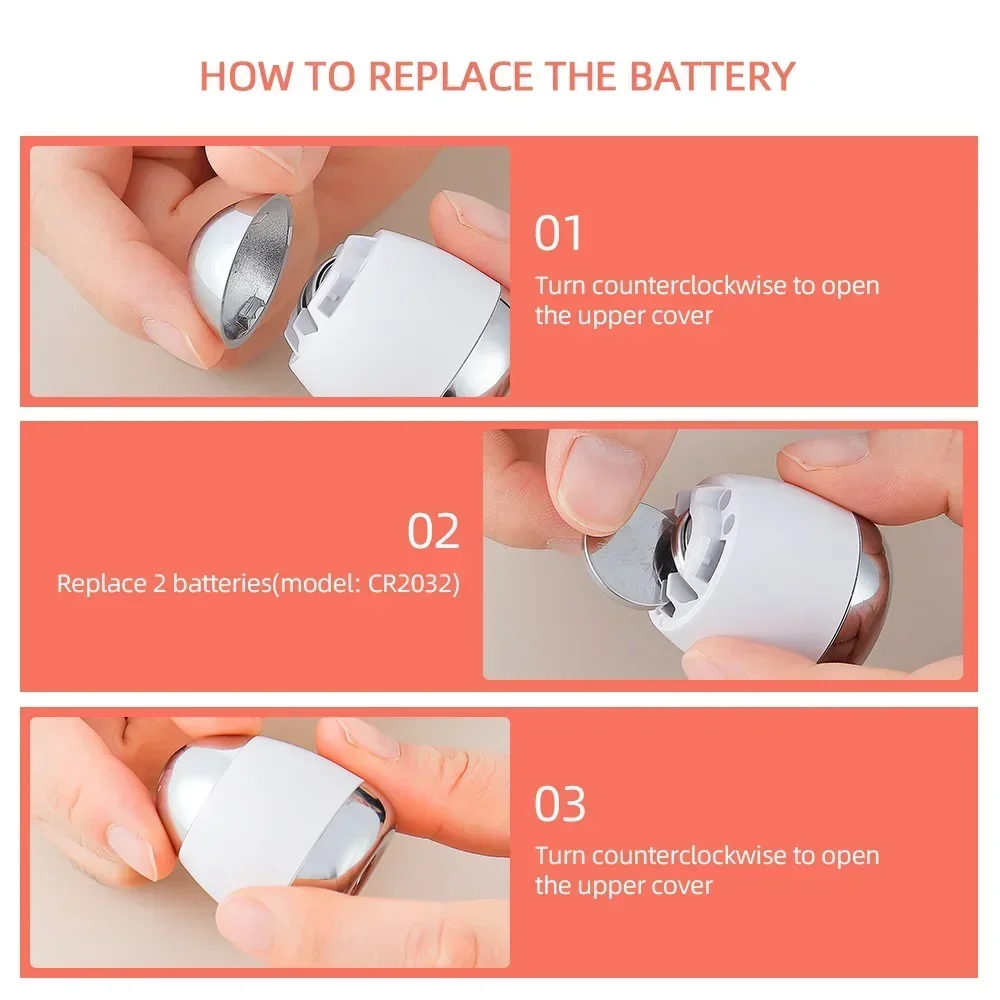 HOW TO REPLACE THE BATTERY

01

Turn counterclockwise to open the upper cover

02

Replace 2 batteries(model: CR2032)

03

Turn counterclockwise to open the upper cover