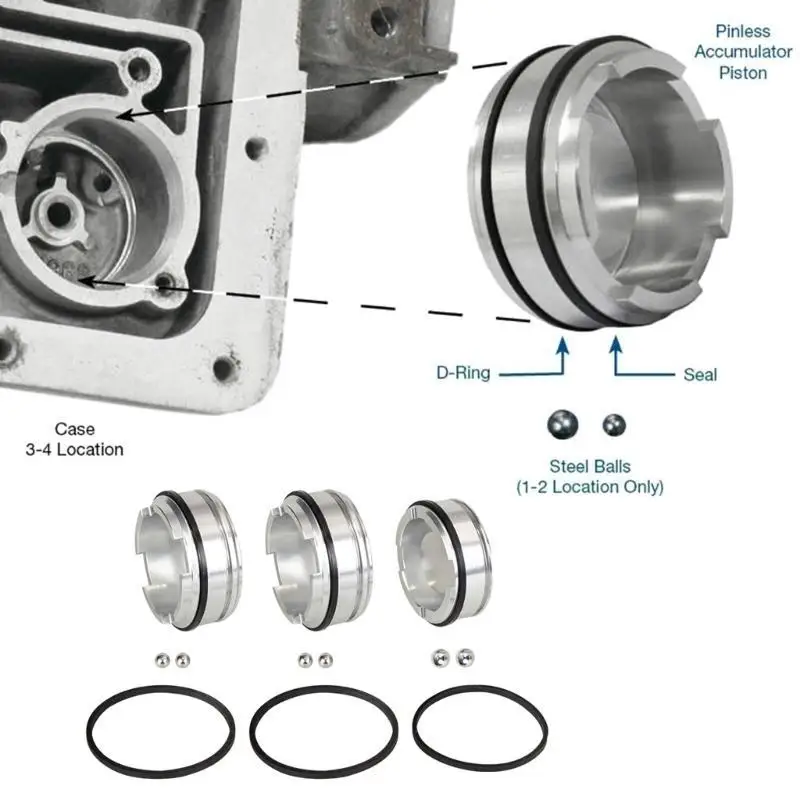 Pinless Accumulator Piston

D-Ring

Seal

Case
3-4 Location

Steel Balls
(1-2 Location Only)