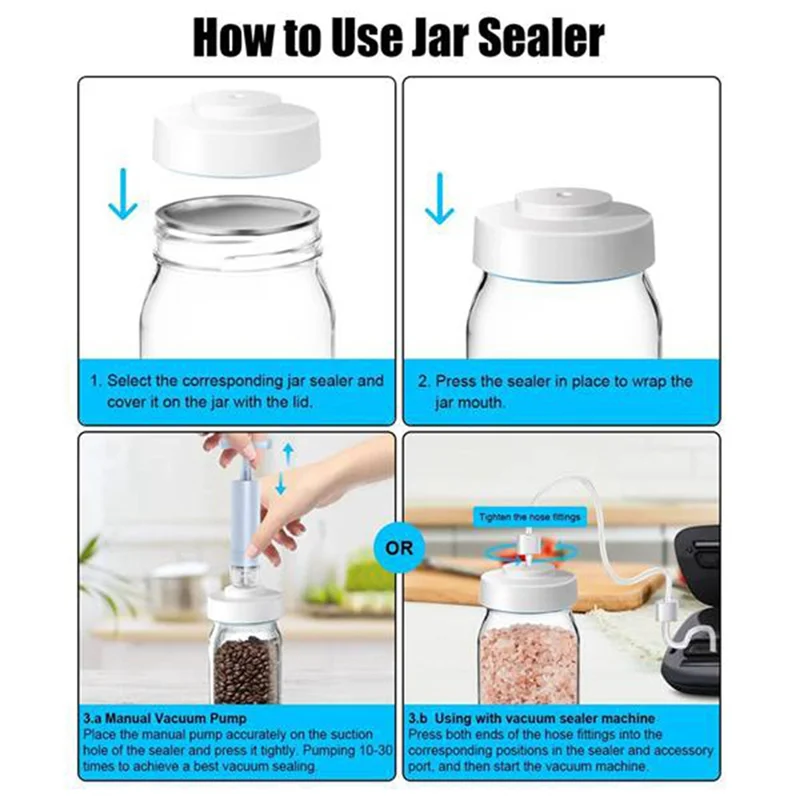 How to Use Jar Sealer

1. Select the corresponding jar sealer and cover it on the jar with the lid.

2. Press the sealer in place to wrap the jar mouth.

OR

Tighten the hose fittings

3.a Manual Vacuum Pump
Place the manual pump accurately on the suction hole of the sealer and press it tightly. Pumping 10-30 times to achieve a best vacuum sealing.

3.b Using with vacuum sealer machine
Press both ends of the hose fittings into the corresponding positions in the sealer and accessory port, and then start the vacuum machine.