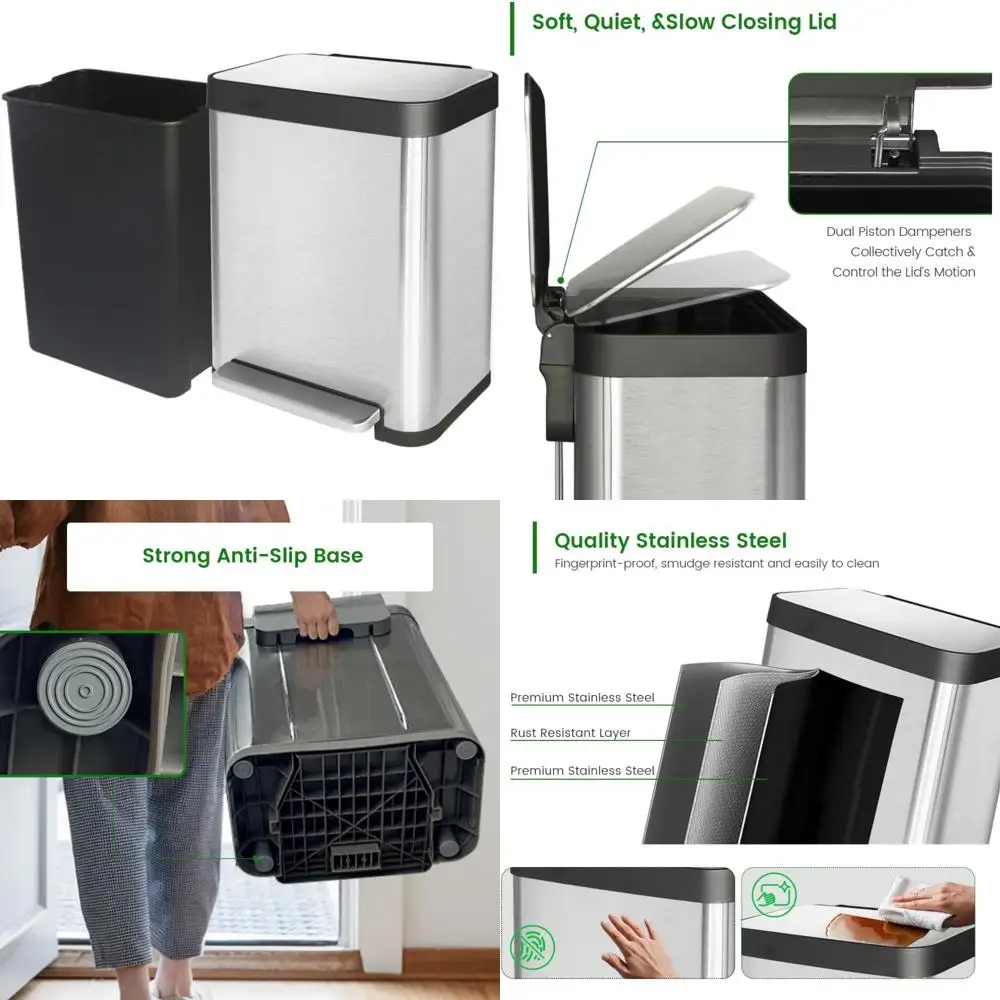 Soft, Quiet, &Slow Closing Lid

Dual Piston Dampeners Collectively Catch & Control the Lid's Motion

Strong Anti-Slip Base

Quality Stainless Steel
Fingerprint-proof, smudge resistant and easily to clean

Premium Stainless Steel
Rust Resistant Layer
Premium Stainless Steel