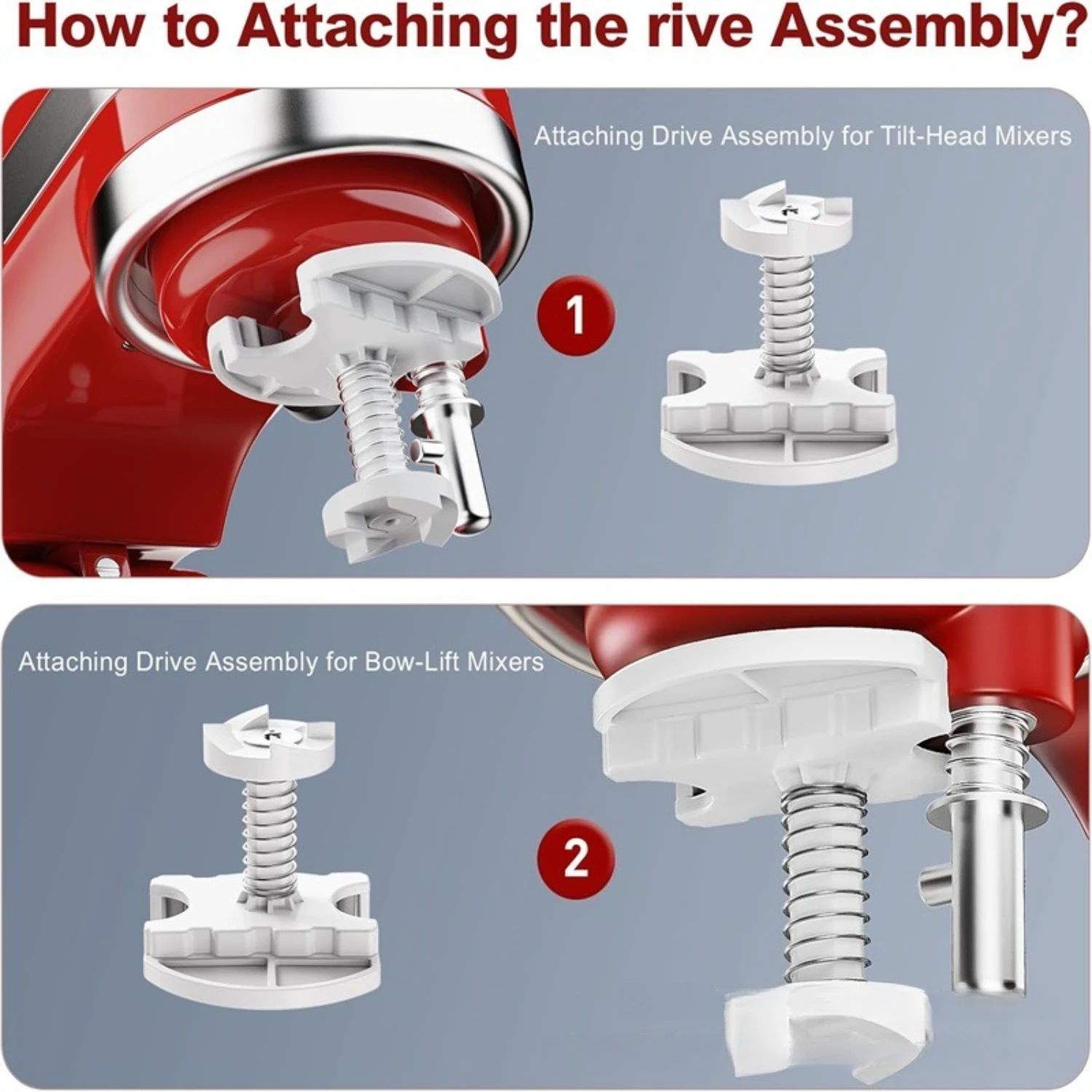 How to Attaching the rive Assembly?

Attaching Drive Assembly for Tilt-Head Mixers

1

Attaching Drive Assembly for Bow-Lift Mixers

2