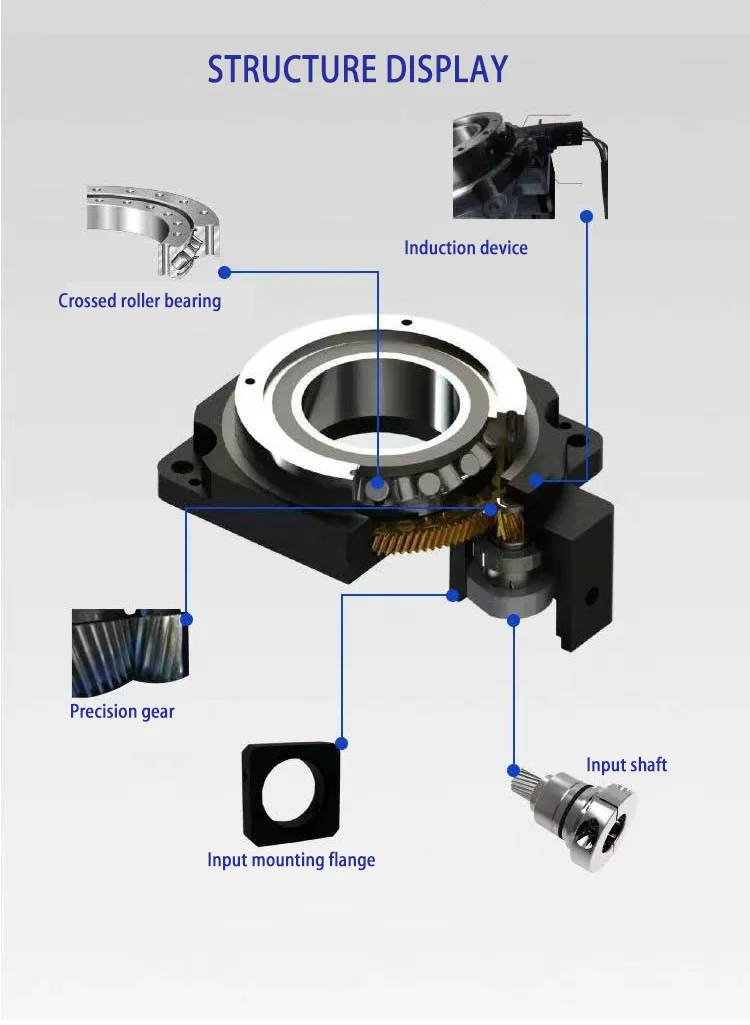 STRUCTURE DISPLAY

Induction device

Crossed roller bearing

Precision gear

Input shaft

Input mounting flange