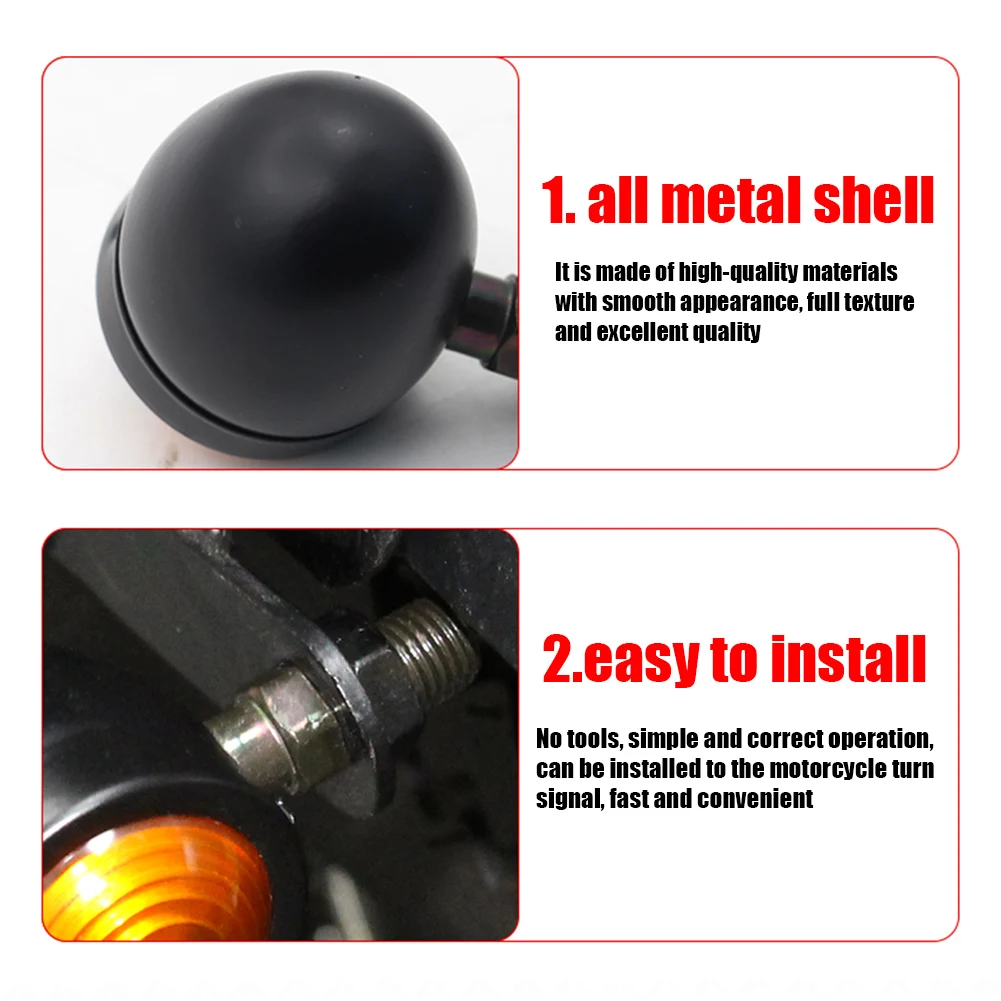 1. all metal shell

It is made of high-quality materials with smooth appearance, full texture and excellent quality

2.easy to install

No tools, simple and correct operation, can be installed to the motorcycle turn signal, fast and convenient