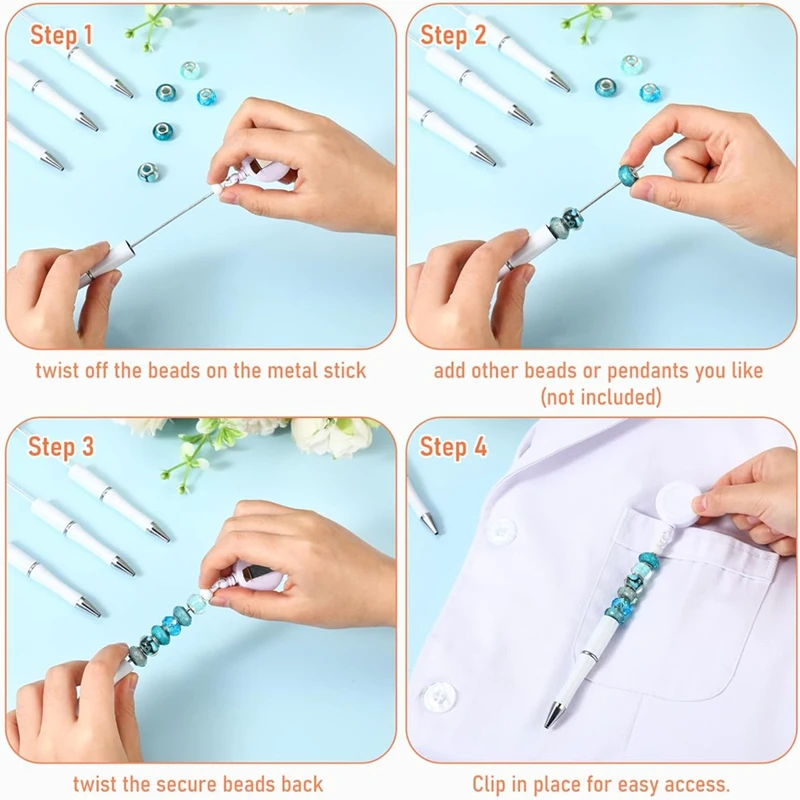 Step 1

twist off the beads on the metal stick

Step 2

add other beads or pendants you like (not included)

Step 3

twist the secure beads back

Step 4

Clip in place for easy access.