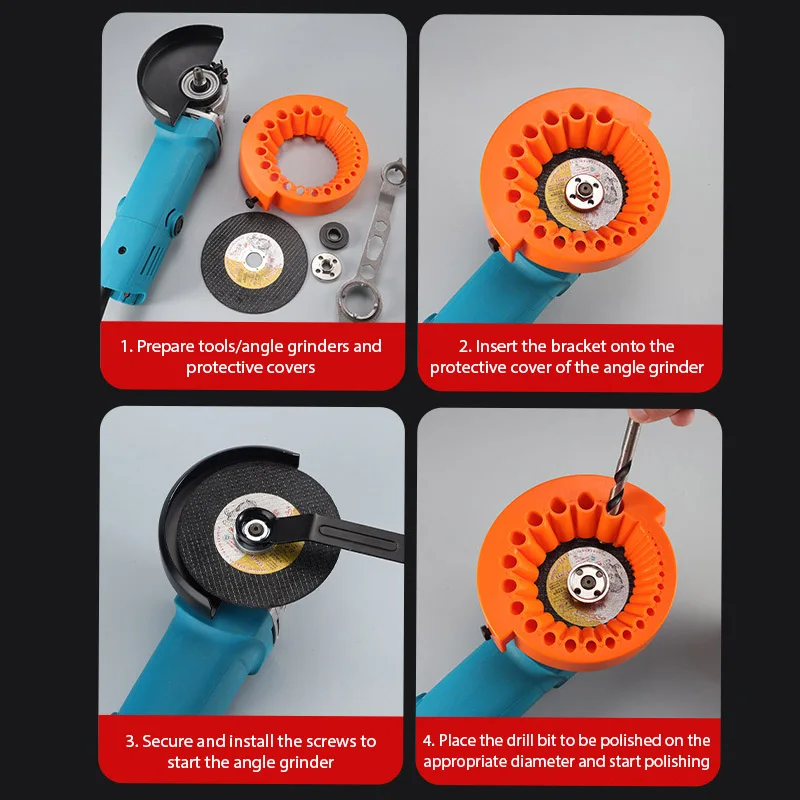 1. Prepare tools/angle grinders and protective covers

2. Insert the bracket onto the protective cover of the angle grinder

3. Secure and install the screws to start the angle grinder

4. Place the drill bit to be polished on the appropriate diameter and start polishing