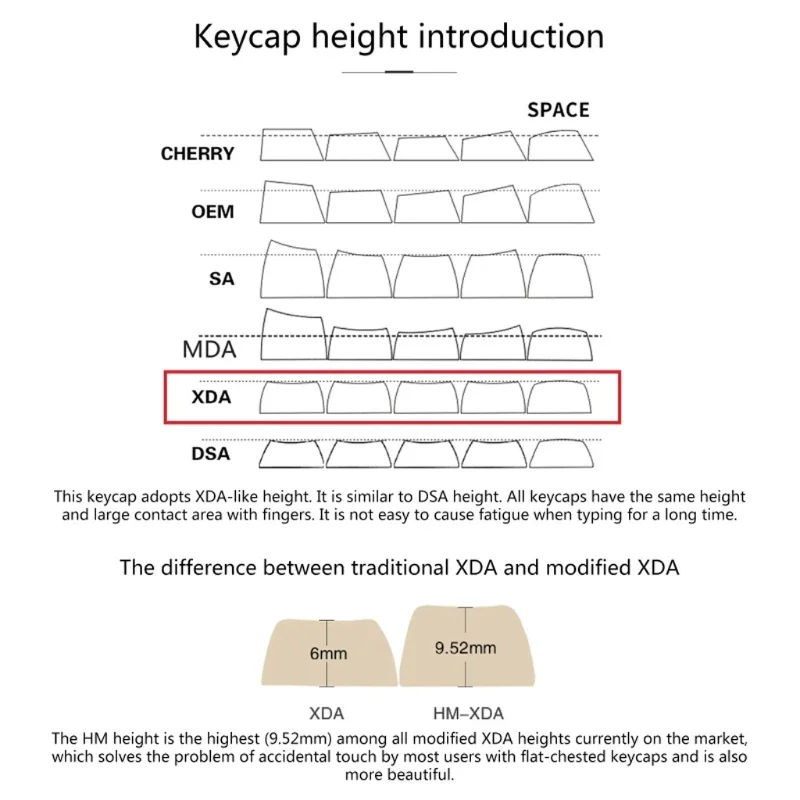 Keycap height introduction

SPACE

CHERRY

OEM

SA

MDA

XDA

DSA

This keycap adopts XDA-like height. It is similar to DSA height. All keycaps have the same height and large contact area with fingers. It is not easy to cause fatigue when typing for a long time.

The difference between traditional XDA and modified XDA

6mm

9.52mm

XDA

HM–XDA

The HM height is the highest (9.52mm) among all modified XDA heights currently on the market, which solves the problem of accidental touch by most users with flat-chested keycaps and is also more beautiful.