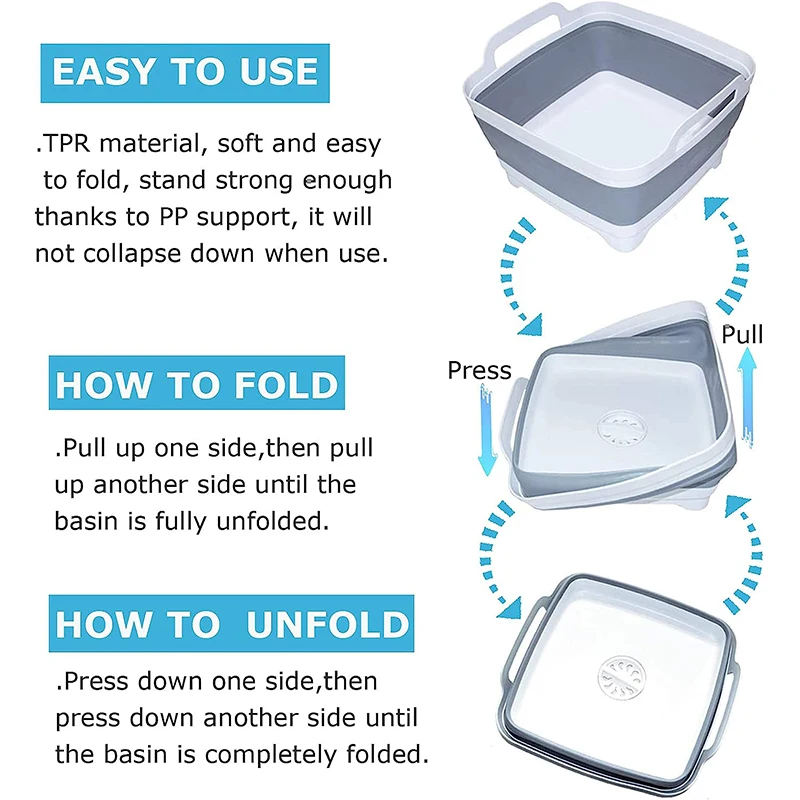 EASY TO USE

.TPR material, soft and easy to fold, stand strong enough thanks to PP support, it will not collapse down when use.

HOW TO FOLD

.Pull up one side,then pull up another side until the basin is fully unfolded.

HOW TO UNFOLD

.Press down one side,then press down another side until the basin is completely folded.

Press

Pull