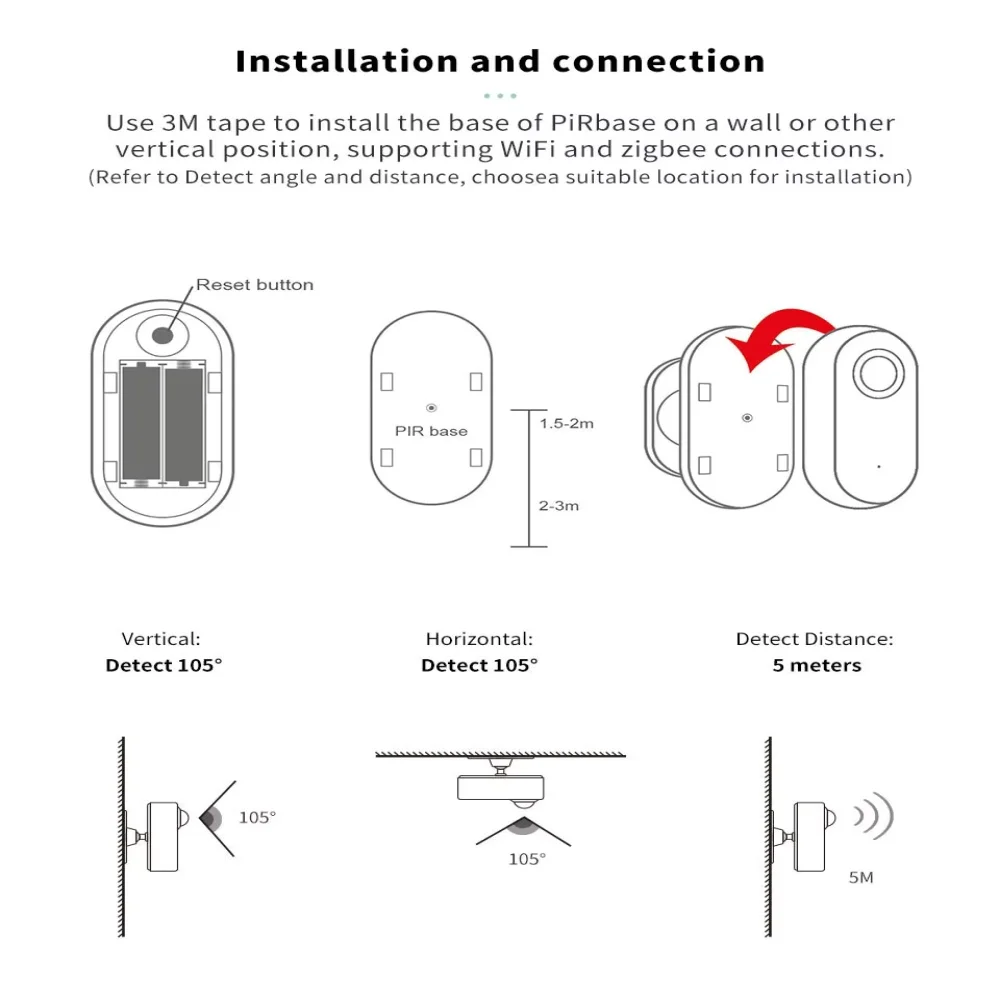 Installation and connection

Use 3M tape to install the base of PiRbase on a wall or other vertical position, supporting WiFi and zigbee connections.
(Refer to Detect angle and distance, choosea suitable location for installation)

Reset button

PIR base

1.5-2m

2-3m

Vertical:
Detect 105°

Horizontal:
Detect 105°

Detect Distance:
5 meters

105°

105°

5M