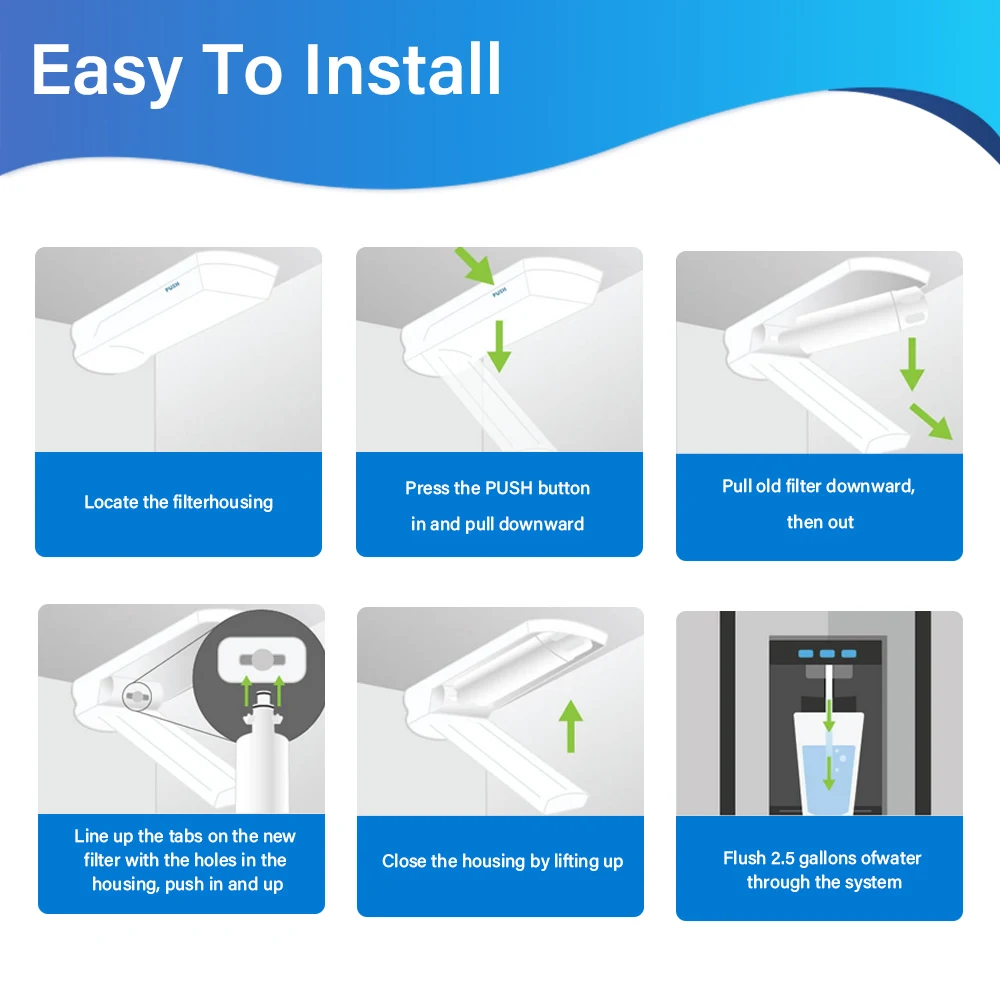 Easy To Install

PUSH

Locate the filterhousing

PUSH

Press the PUSH button in and pull downward

Pull old filter downward, then out

Line up the tabs on the new filter with the holes in the housing, push in and up

Close the housing by lifting up

Flush 2.5 gallons ofwater through the system