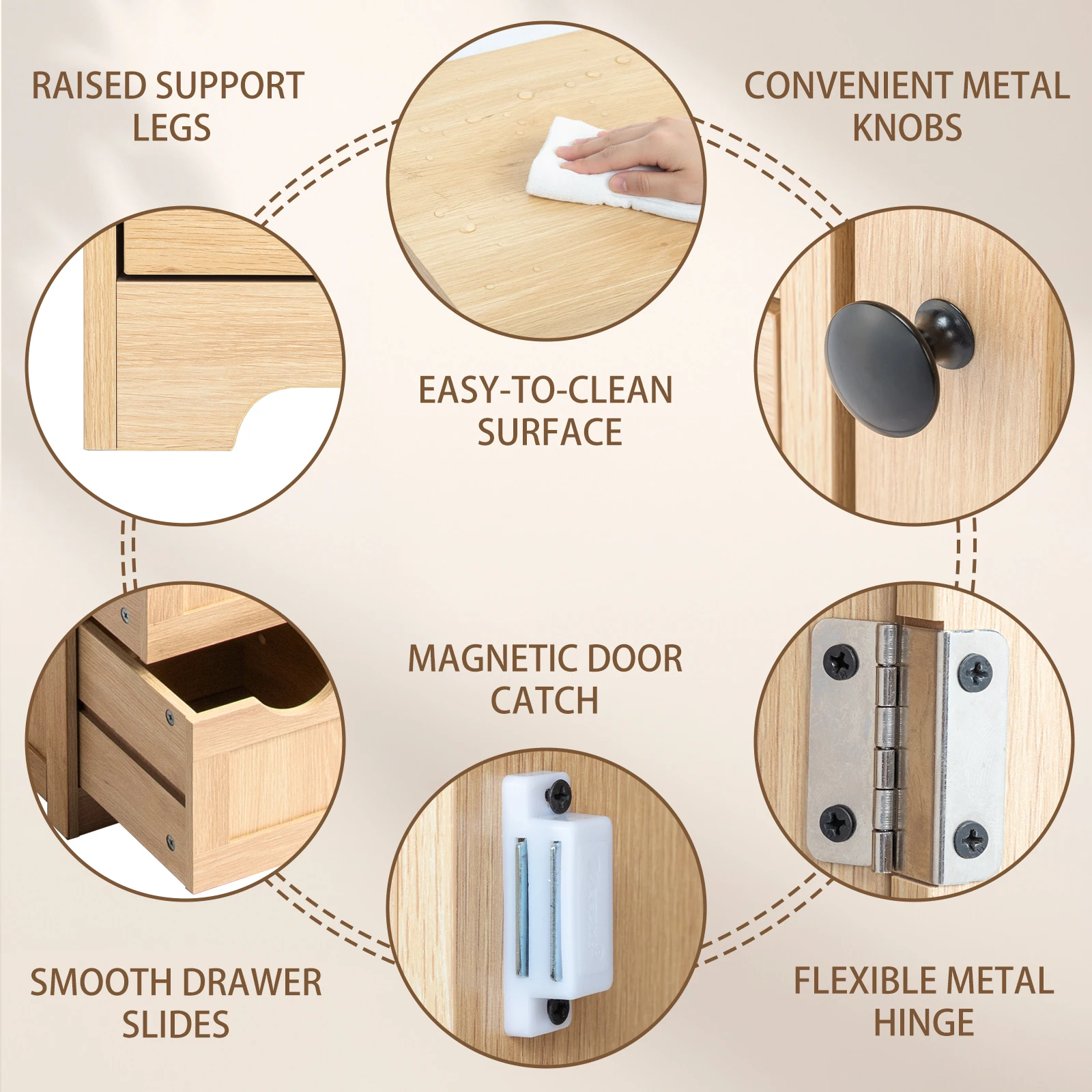 RAISED SUPPORT LEGS

CONVENIENT METAL KNOBS

EASY-TO-CLEAN SURFACE

MAGNETIC DOOR CATCH

SMOOTH DRAWER SLIDES

FLEXIBLE METAL HINGE