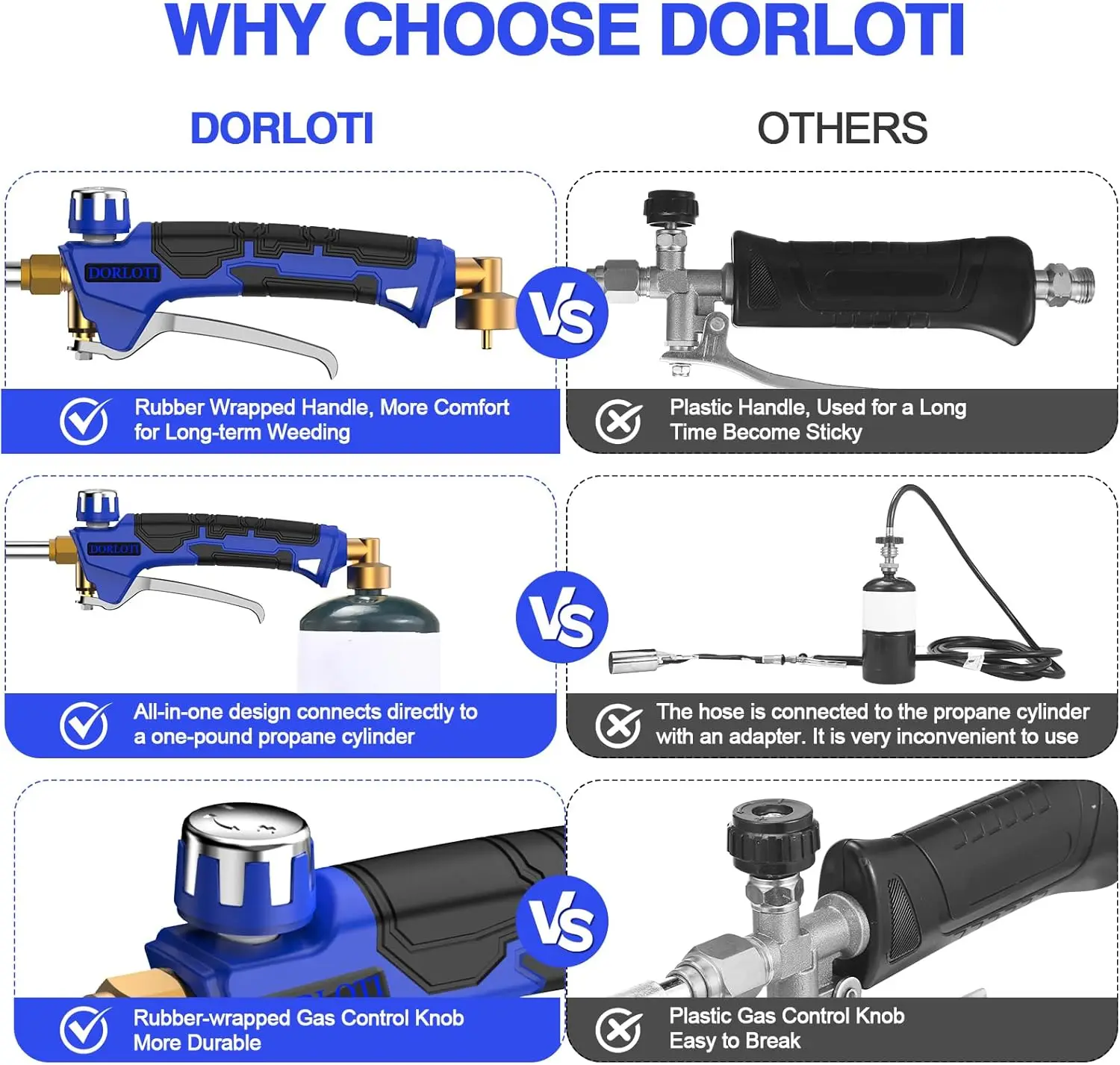 WHY CHOOSE DORLOTI

DORLOTI

OTHERS

DORLOTI

VS

Rubber Wrapped Handle, More Comfort for Long-term Weeding

Plastic Handle, Used for a Long Time Become Sticky

DORLOTI

VS

All-in-one design connects directly to a one-pound propane cylinder

The hose is connected to the propane cylinder with an adapter. It is very inconvenient to use

VS

Rubber-wrapped Gas Control Knob More Durable

Plastic Gas Control Knob Easy to Break