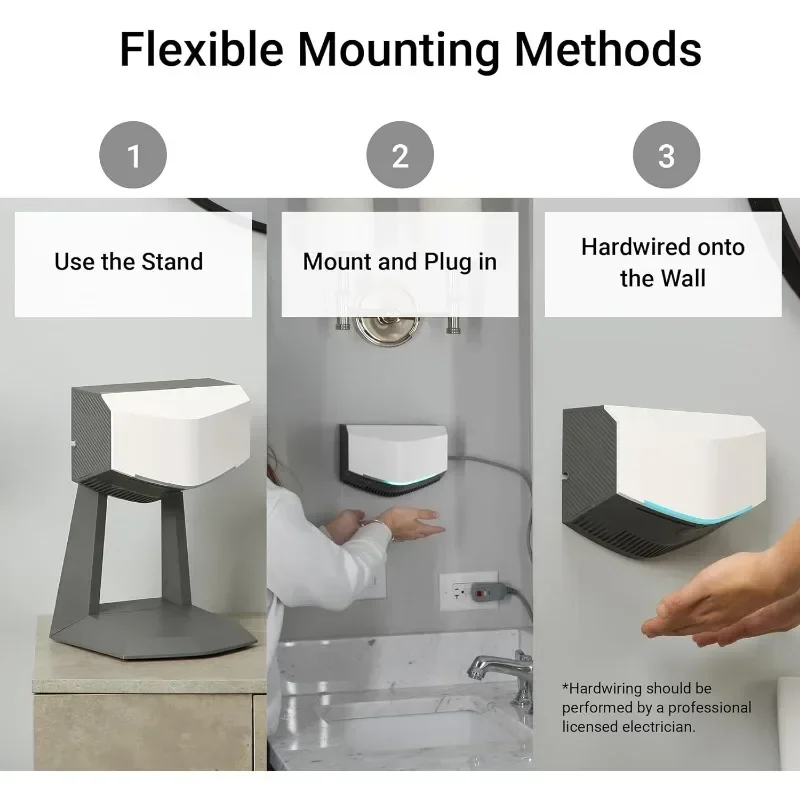 Flexible Mounting Methods

1

Use the Stand

2

Mount and Plug in

3

Hardwired onto the Wall

*Hardwiring should be performed by a professional licensed electrician.