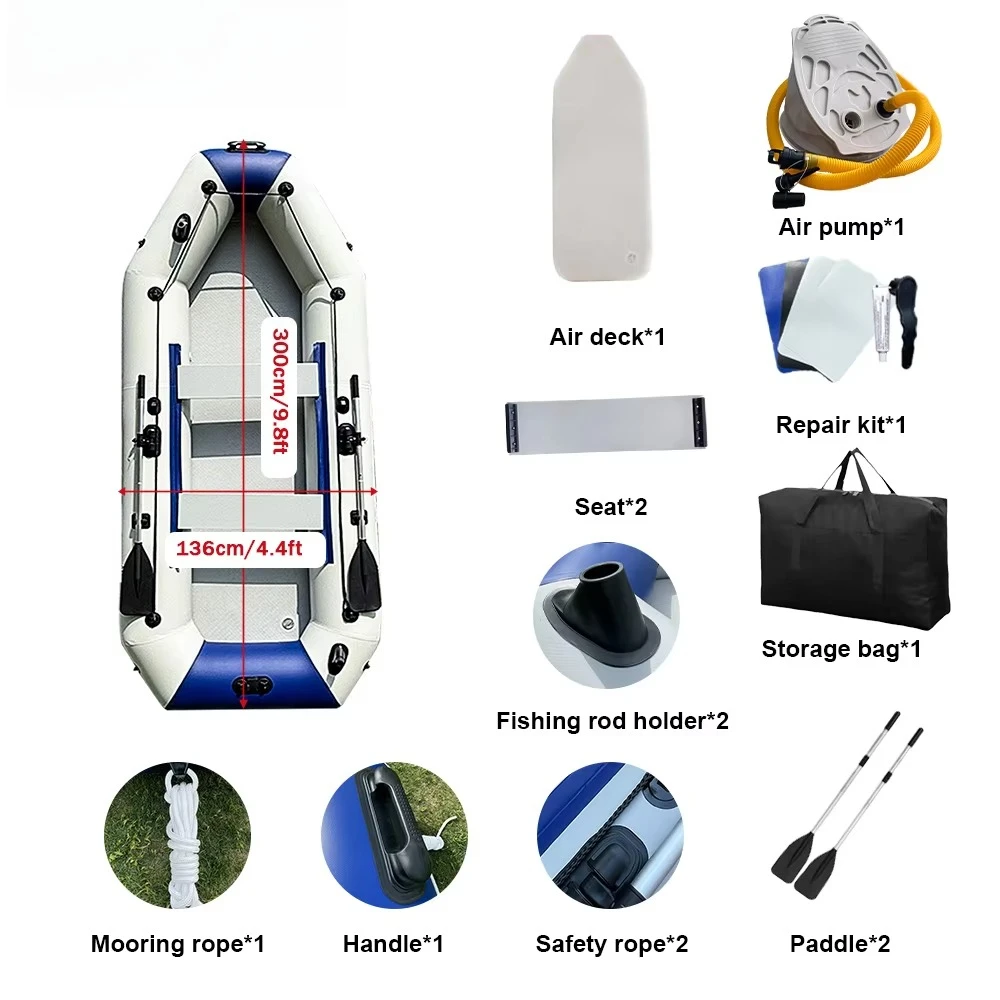 300cm/9.8ft

136cm/4.4ft

Air deck*1

Air pump*1

Repair kit*1

Seat*2

Storage bag*1

Fishing rod holder*2

Mooring rope*1

Handle*1

Safety rope*2

Paddle*2