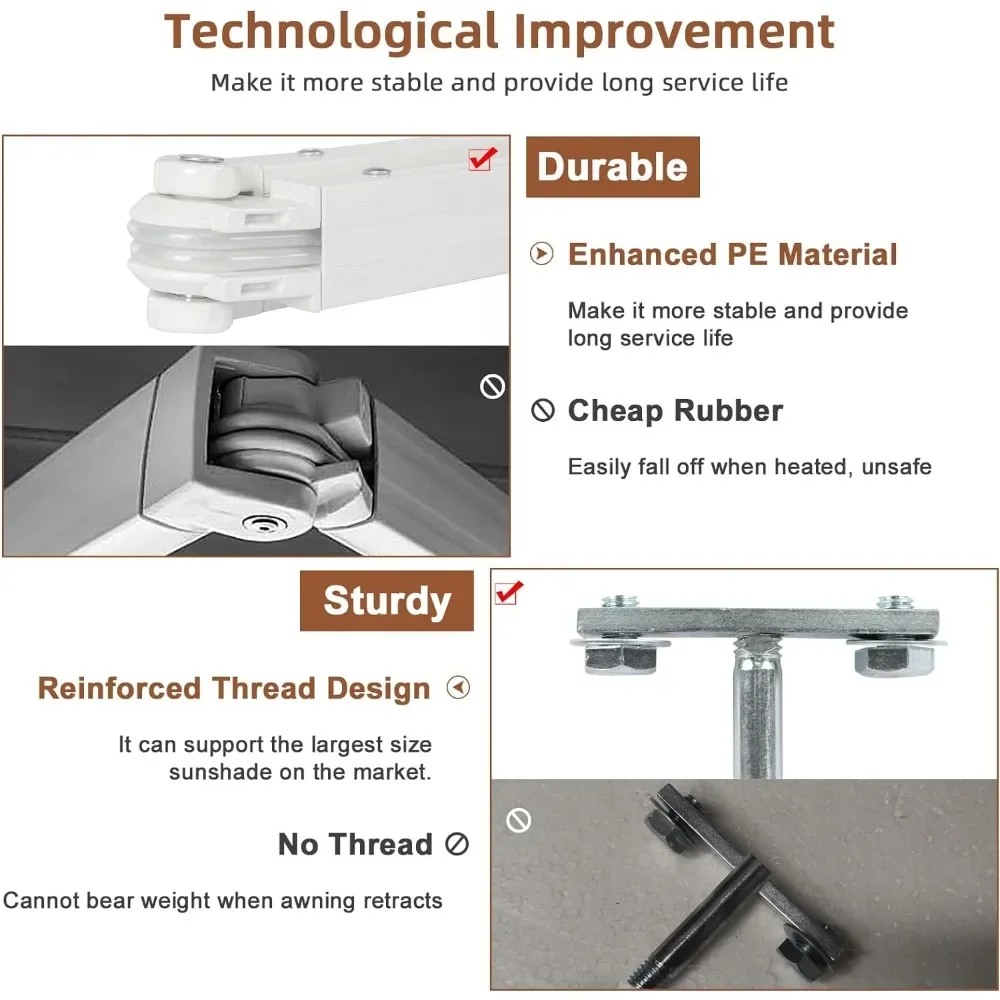 Technological Improvement

Make it more stable and provide long service life

Durable

Enhanced PE Material

Make it more stable and provide long service life

Cheap Rubber

Easily fall off when heated, unsafe

Sturdy

Reinforced Thread Design

It can support the largest size sunshade on the market.

No Thread

Cannot bear weight when awning retracts