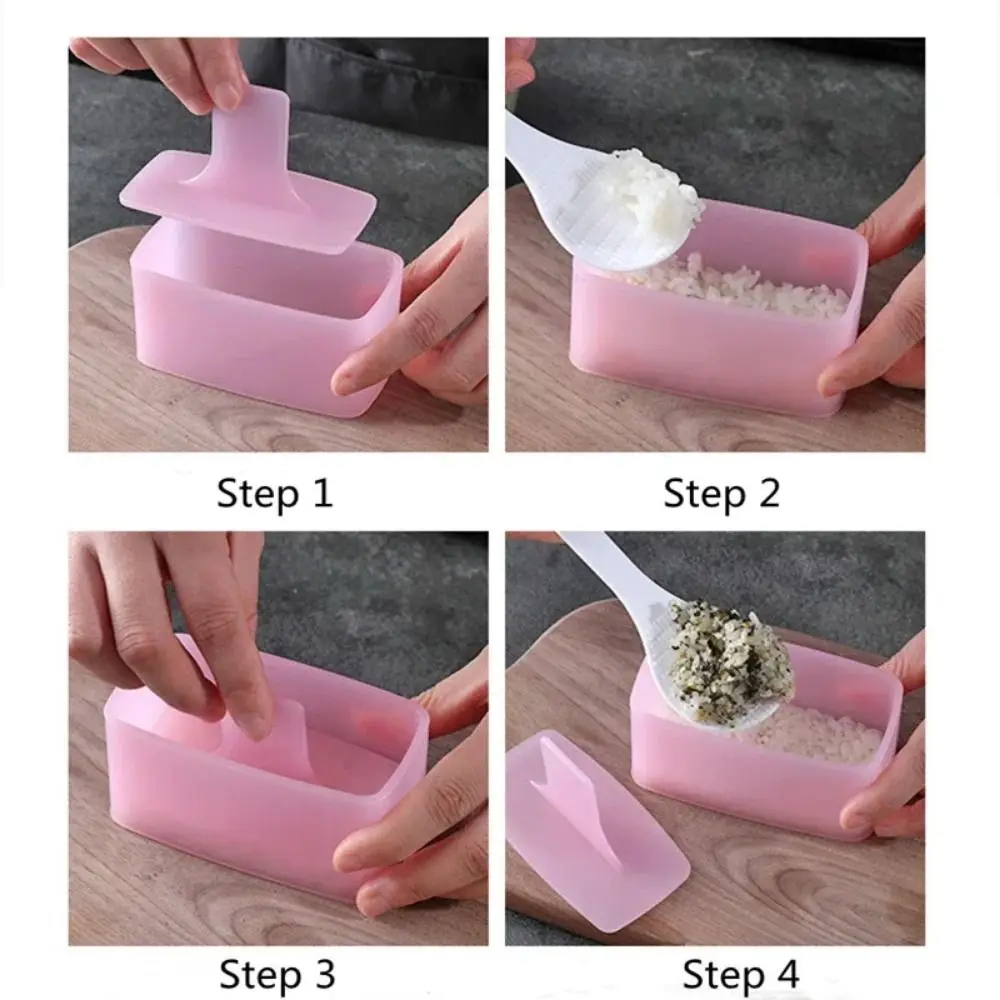 Step 1

Step 2

Step 3

Step 4