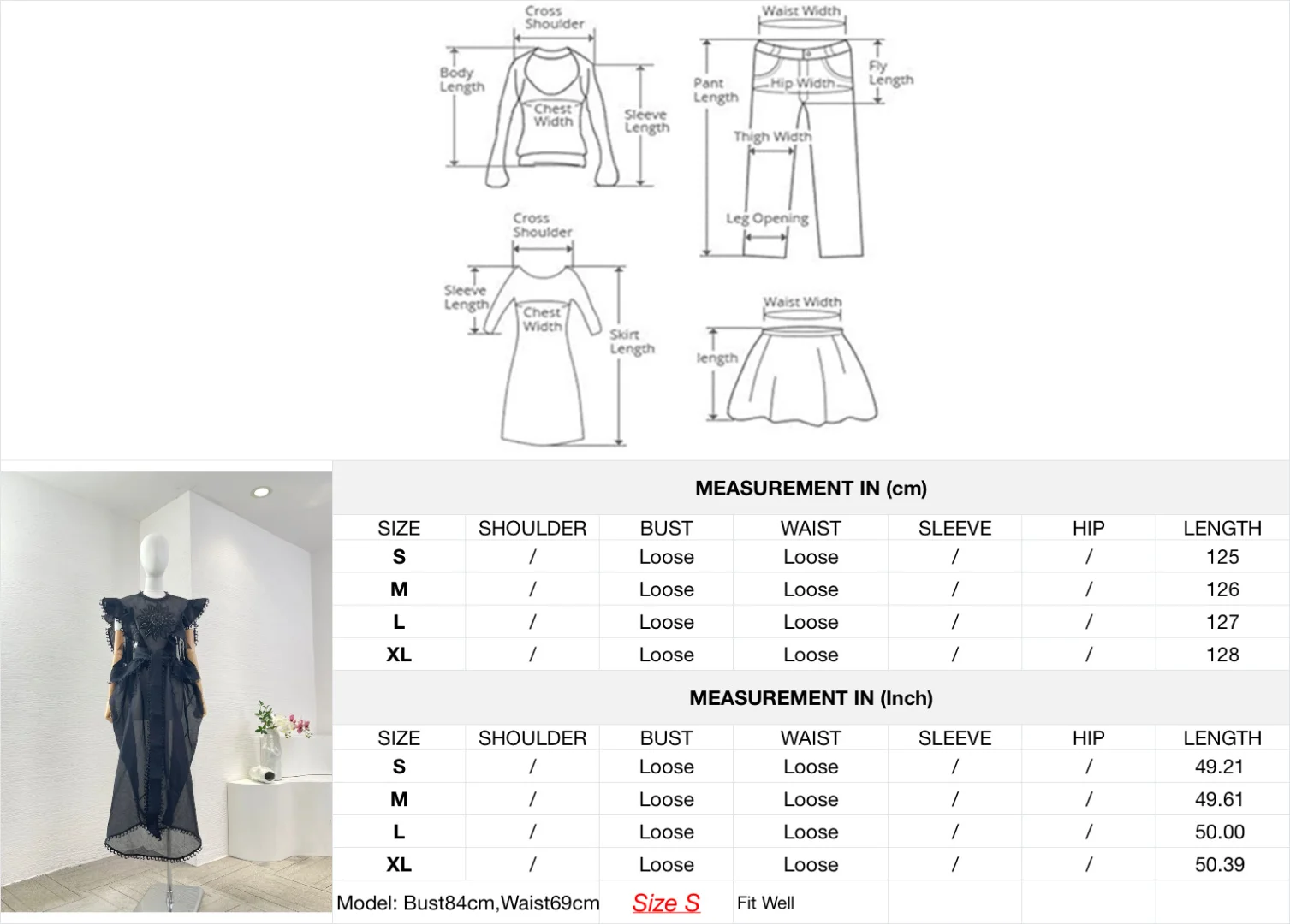 Cross Shoulder
Body Length
Chest Width
Sleeve Length

Waist Width
Pant Length
Hip Width
Fly Length
Thigh Width
Leg Opening

Cross Shoulder
Sleeve Length
Chest Width
Skirt Length

Waist Width
length

MEASUREMENT IN (cm)

| SIZE | SHOULDER | BUST | WAIST | SLEEVE | HIP | LENGTH |
|---|---|---|---|---|---|---|
| S | / | Loose | Loose | / | / | 125 |
| M | / | Loose | Loose | / | / | 126 |
| L | / | Loose | Loose | / | / | 127 |
| XL | / | Loose | Loose | / | / | 128 |

MEASUREMENT IN (Inch)

| SIZE | SHOULDER | BUST | WAIST | SLEEVE | HIP | LENGTH |
|---|---|---|---|---|---|---|
| S | / | Loose | Loose | / | / | 49.21 |
| M | / | Loose | Loose | / | / | 49.61 |
| L | / | Loose | Loose | / | / | 50.00 |
| XL | / | Loose | Loose | / | / | 50.39 |

Model: Bust84cm,Waist69cm Size S Fit Well