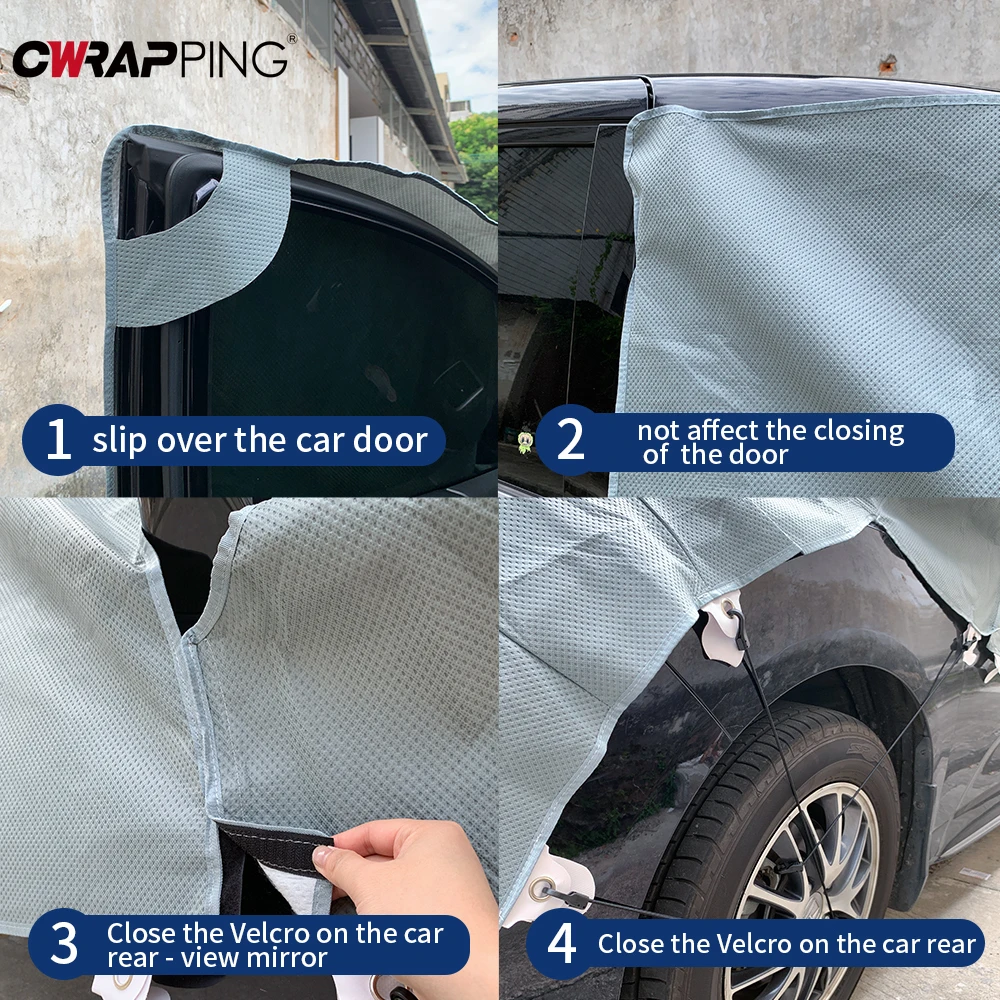 CWRAPPING®

1 slip over the car door

2 not affect the closing of the door

3 Close the Velcro on the car rear - view mirror

4 Close the Velcro on the car rear