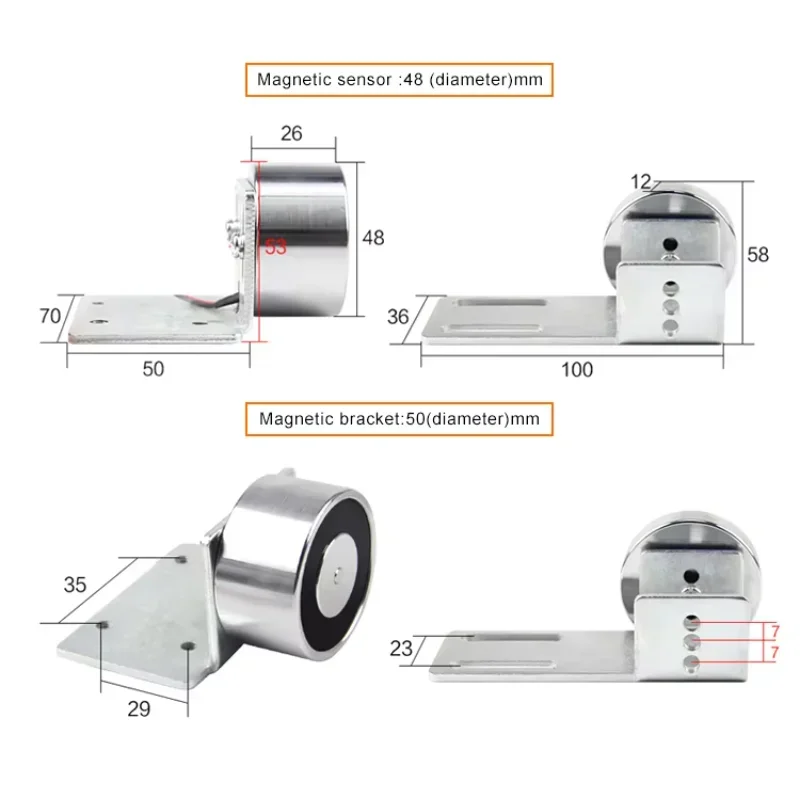 Magnetic sensor :48 (diameter)mm

26

53

48

70

50

12

58

36

100

Magnetic bracket:50(diameter)mm

35

29

23

7

7