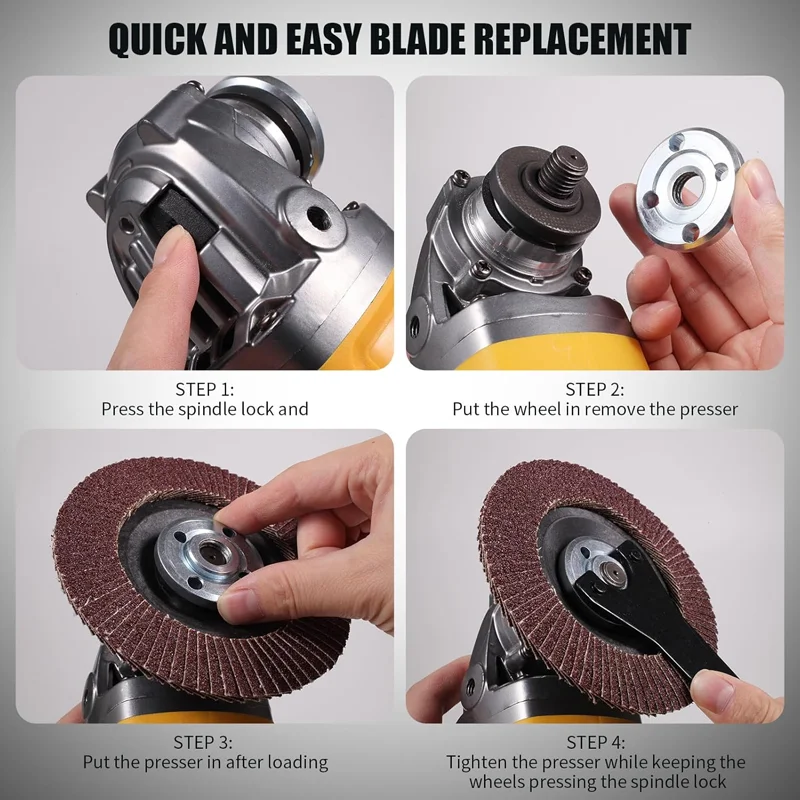 QUICK AND EASY BLADE REPLACEMENT

STEP 1:
Press the spindle lock and

STEP 2:
Put the wheel in remove the presser

STEP 3:
Put the presser in after loading

STEP 4:
Tighten the presser while keeping the wheels pressing the spindle lock