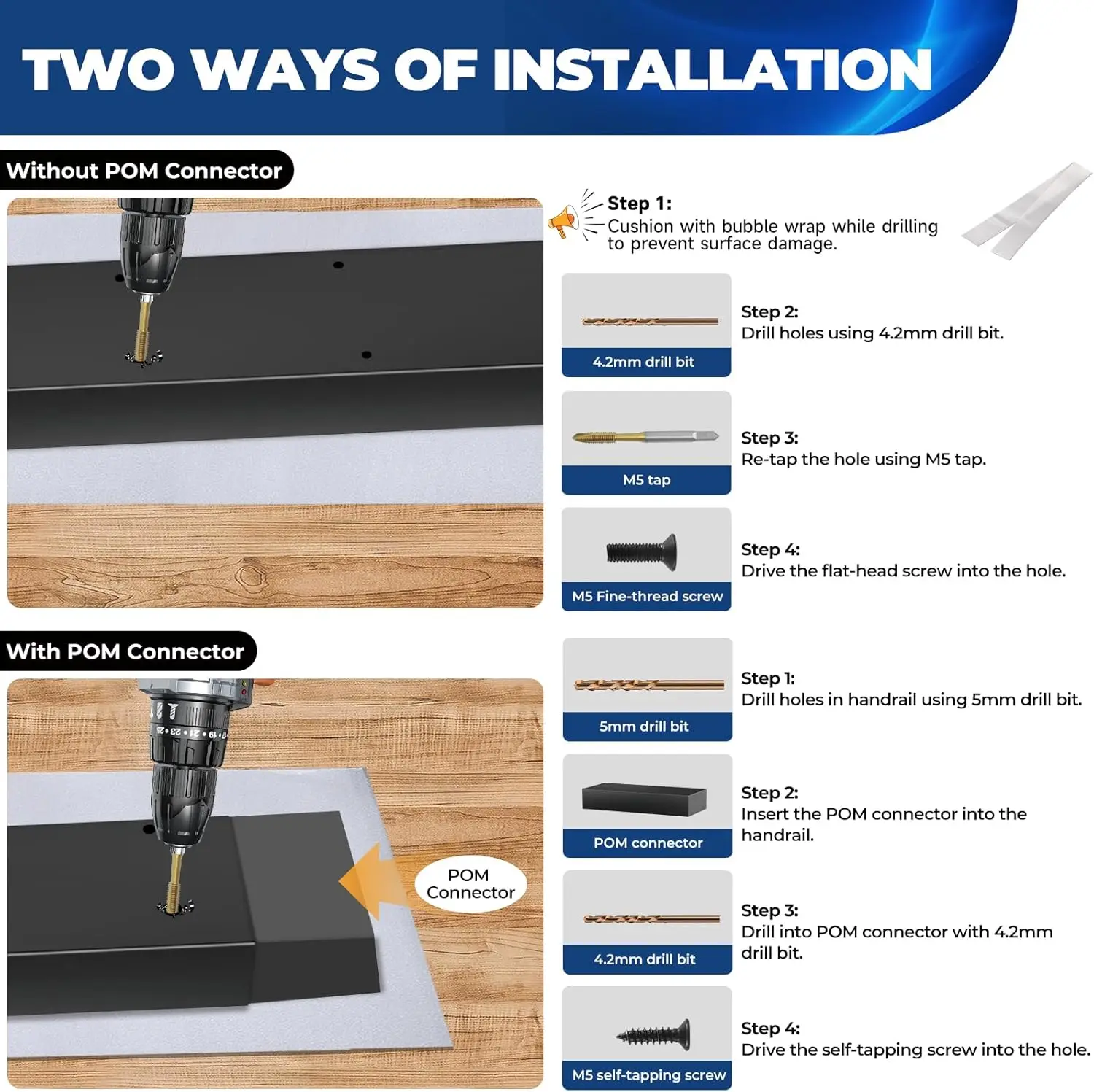 TWO WAYS OF INSTALLATION

Without POM Connector

Step 1:
Cushion with bubble wrap while drilling to prevent surface damage.

4.2mm drill bit

Step 2:
Drill holes using 4.2mm drill bit.

M5 tap

Step 3:
Re-tap the hole using M5 tap.

M5 Fine-thread screw

Step 4:
Drive the flat-head screw into the hole.

With POM Connector

POM Connector

5mm drill bit

Step 1:
Drill holes in handrail using 5mm drill bit.

POM connector

Step 2:
Insert the POM connector into the handrail.

4.2mm drill bit

Step 3:
Drill into POM connector with 4.2mm drill bit.

M5 self-tapping screw

Step 4:
Drive the self-tapping screw into the hole.