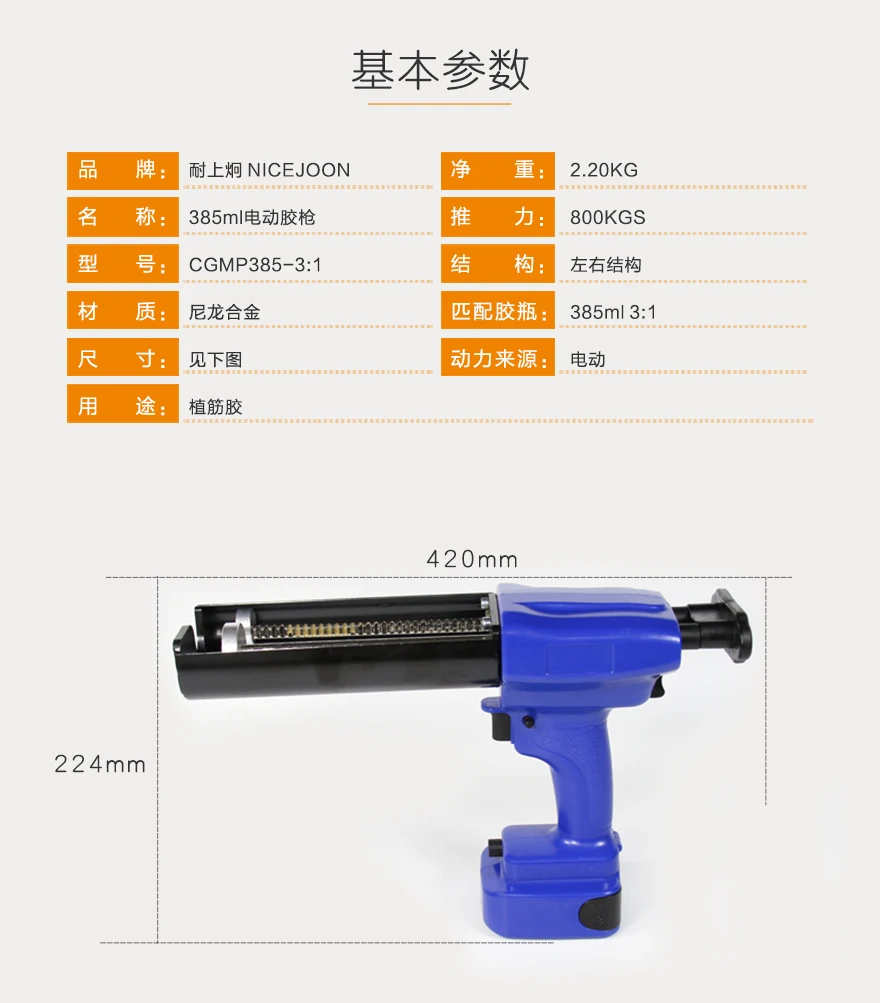 基本参数

| 品　牌: | 耐上炯 NICEJOON | 净　重: | 2.20KG |
|---|---|---|---|
| 名　称: | 385ml电动胶枪 | 推　力: | 800KGS |
| 型　号: | CGMP385-3:1 | 结　构: | 左右结构 |
| 材　质: | 尼龙合金 | 匹配胶瓶: | 385ml 3:1 |
| 尺　寸: | 见下图 | 动力来源: | 电动 |
| 用　途: | 植筋胶 | | |

420mm

224mm