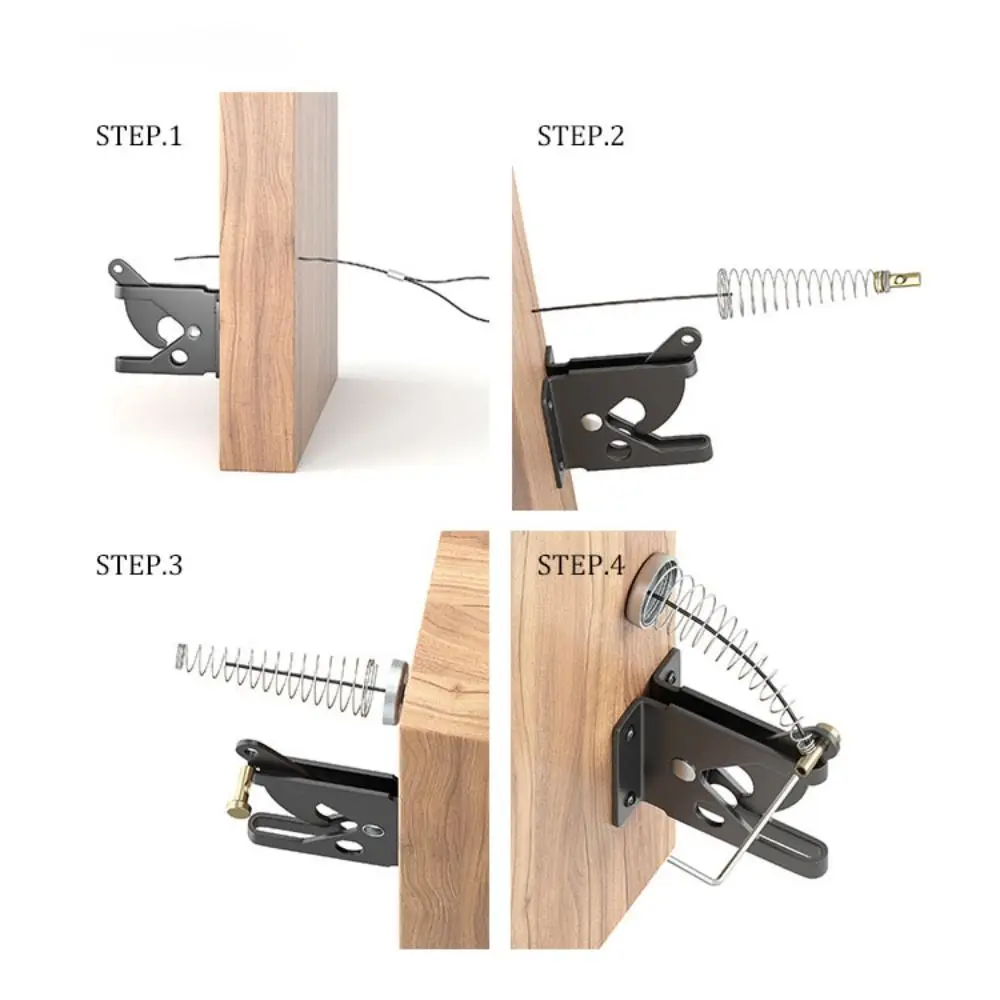 STEP.1

STEP.2

STEP.3

STEP.4