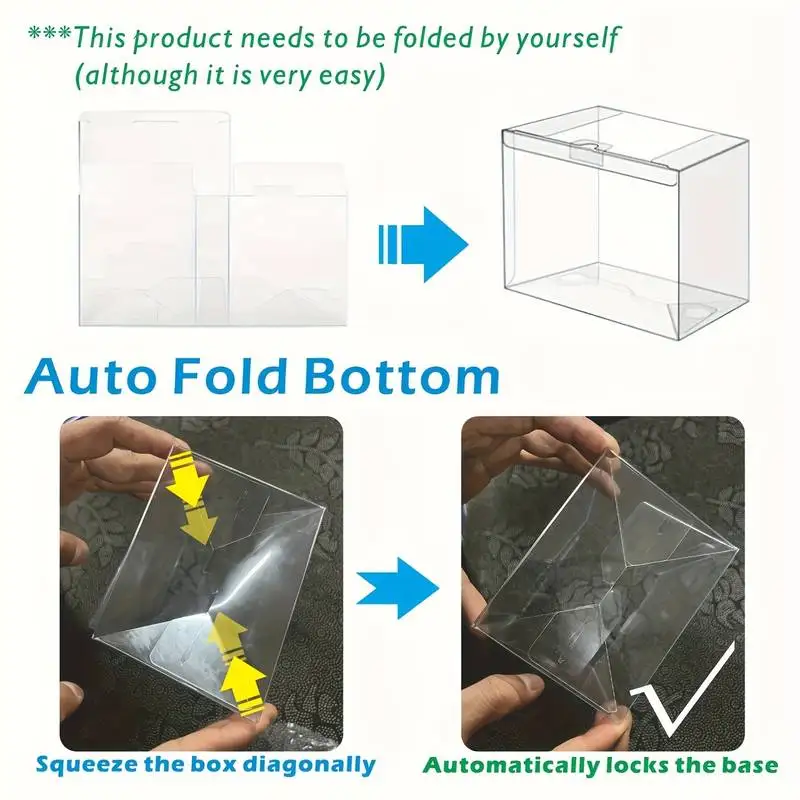 ***This product needs to be folded by yourself (although it is very easy)

Auto Fold Bottom

Squeeze the box diagonally

Automatically locks the base