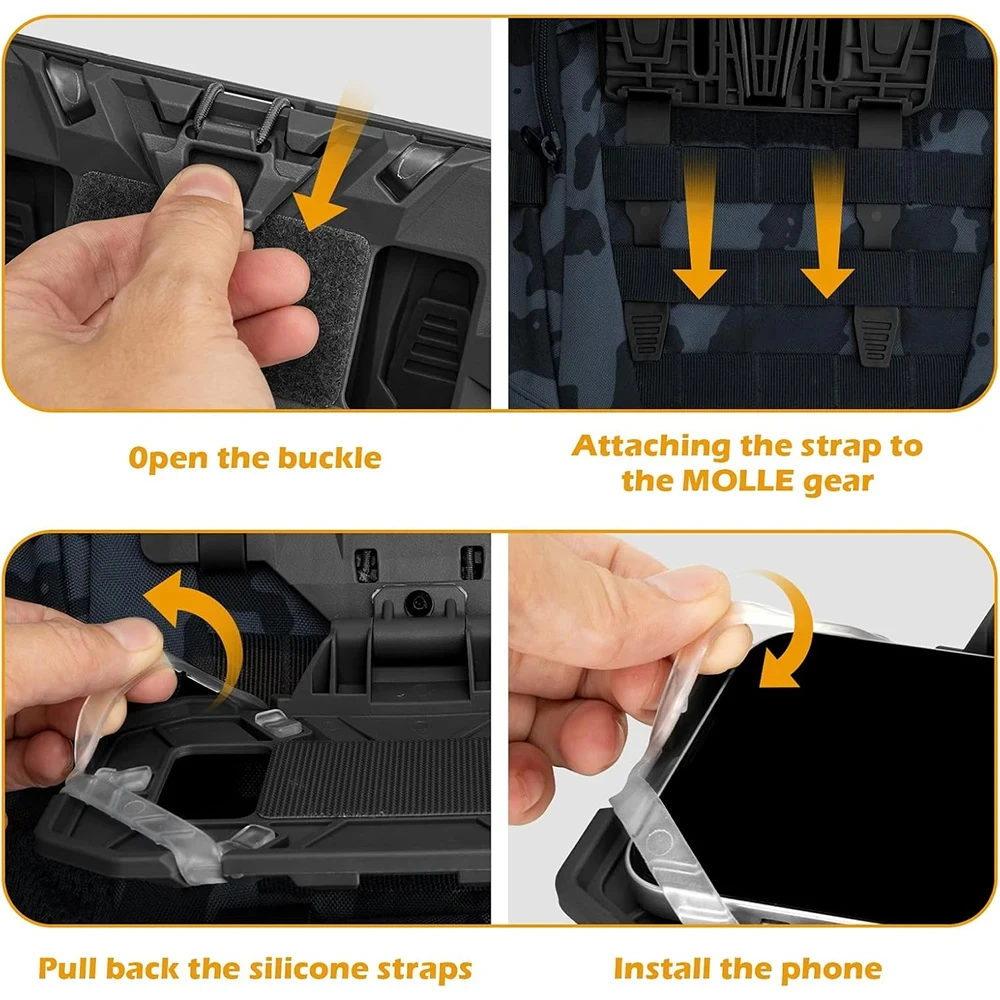 0pen the buckle

Attaching the strap to the MOLLE gear

Pull back the silicone straps

Install the phone