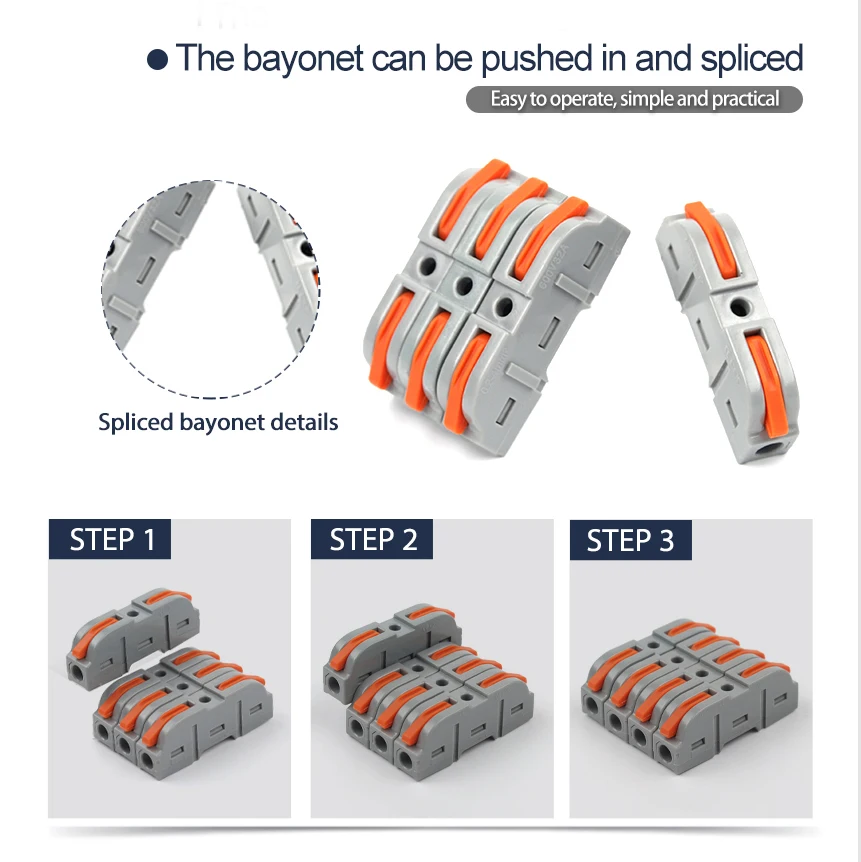 ● The bayonet can be pushed in and spliced

Easy to operate, simple and practical

Spliced bayonet details

STEP 1

STEP 2

STEP 3