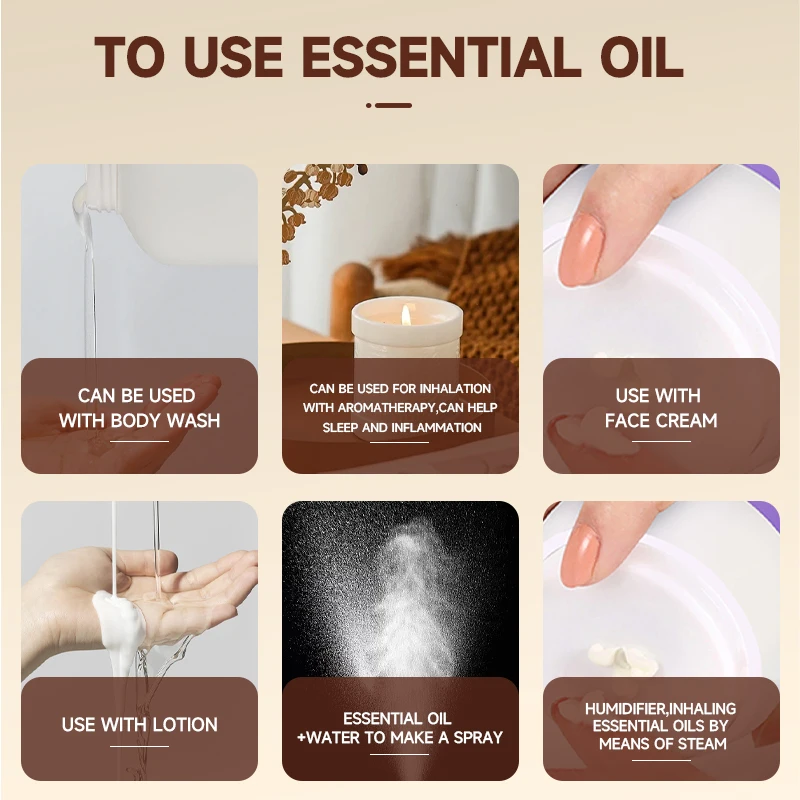 TO USE ESSENTIAL OIL

CAN BE USED WITH BODY WASH

CAN BE USED FOR INHALATION WITH AROMATHERAPY,CAN HELP SLEEP AND INFLAMMATION

USE WITH FACE CREAM

USE WITH LOTION

ESSENTIAL OIL +WATER TO MAKE A SPRAY

HUMIDIFIER,INHALING ESSENTIAL OILS BY MEANS OF STEAM