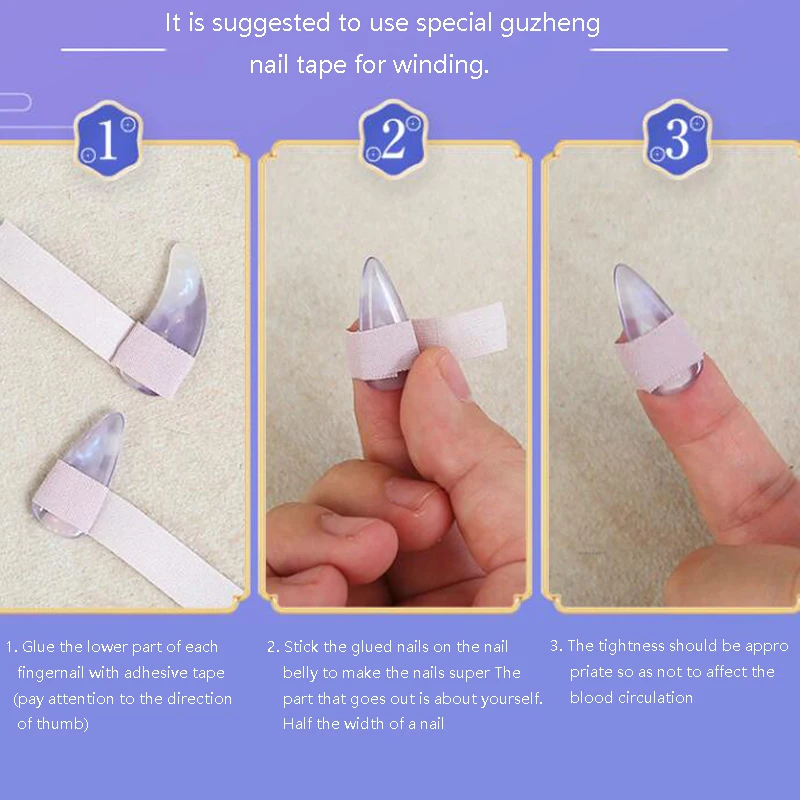 It is suggested to use special guzheng nail tape for winding.

1

2

3

1. Glue the lower part of each fingernail with adhesive tape (pay attention to the direction of thumb)

2. Stick the glued nails on the nail belly to make the nails super The part that goes out is about yourself. Half the width of a nail

3. The tightness should be appro priate so as not to affect the blood circulation