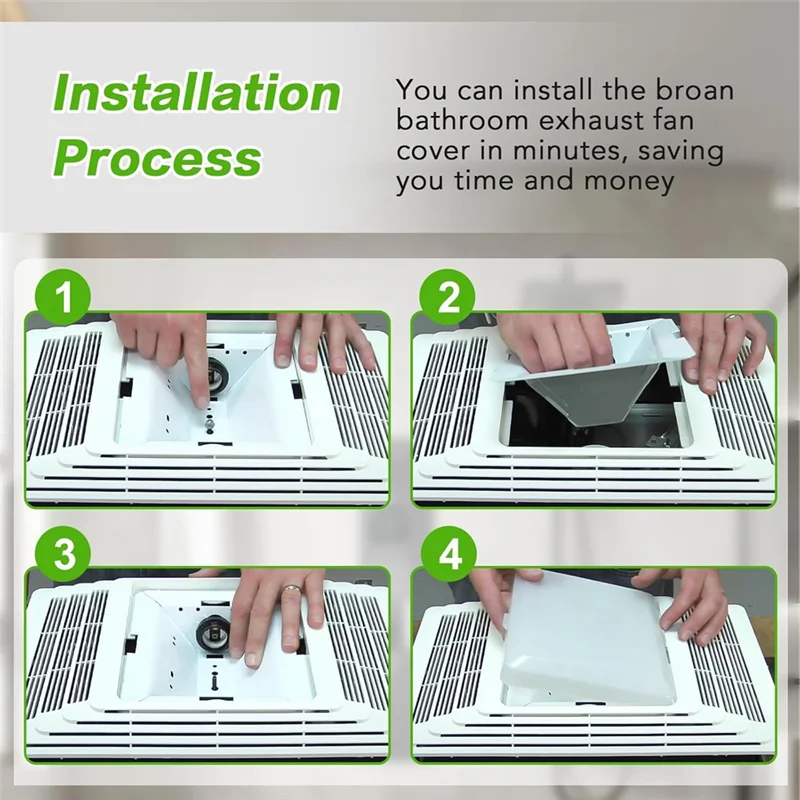 Installation Process

You can install the broan bathroom exhaust fan cover in minutes, saving you time and money

1

2

3

4