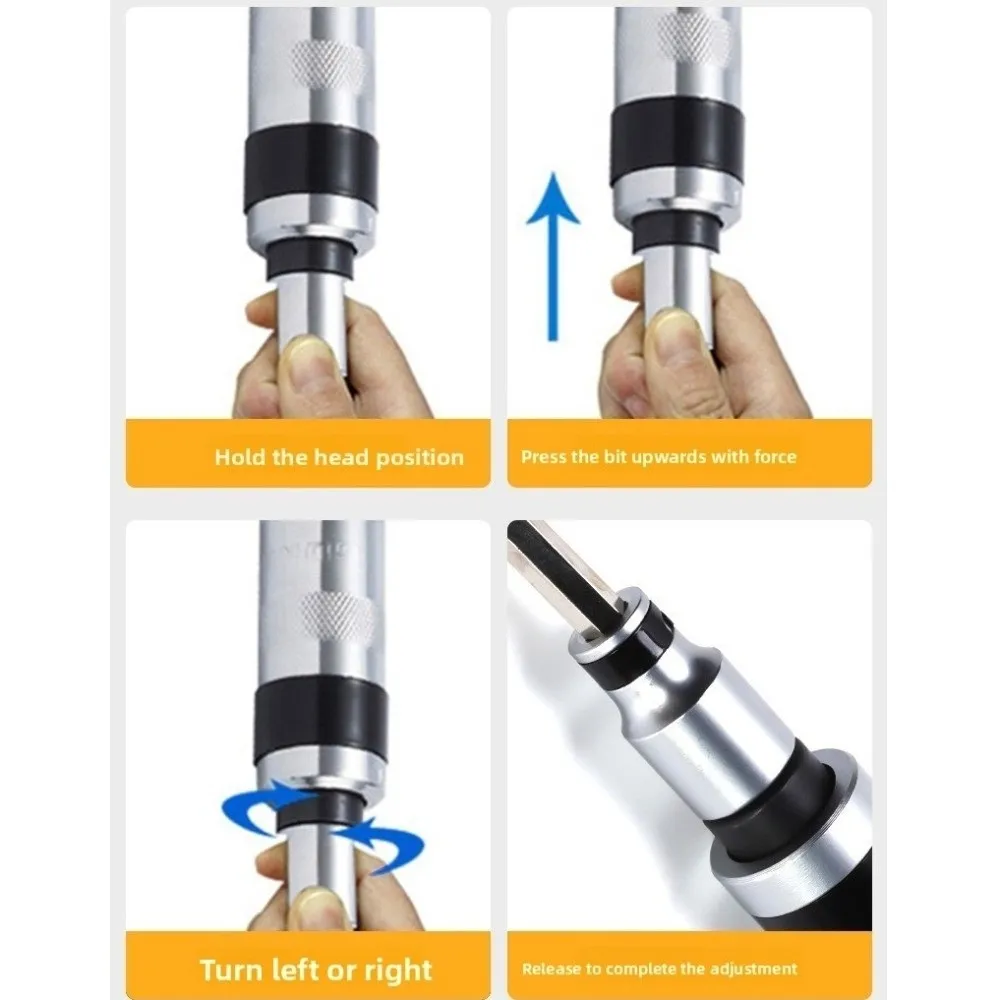 Hold the head position

Press the bit upwards with force

Turn left or right

Release to complete the adjustment