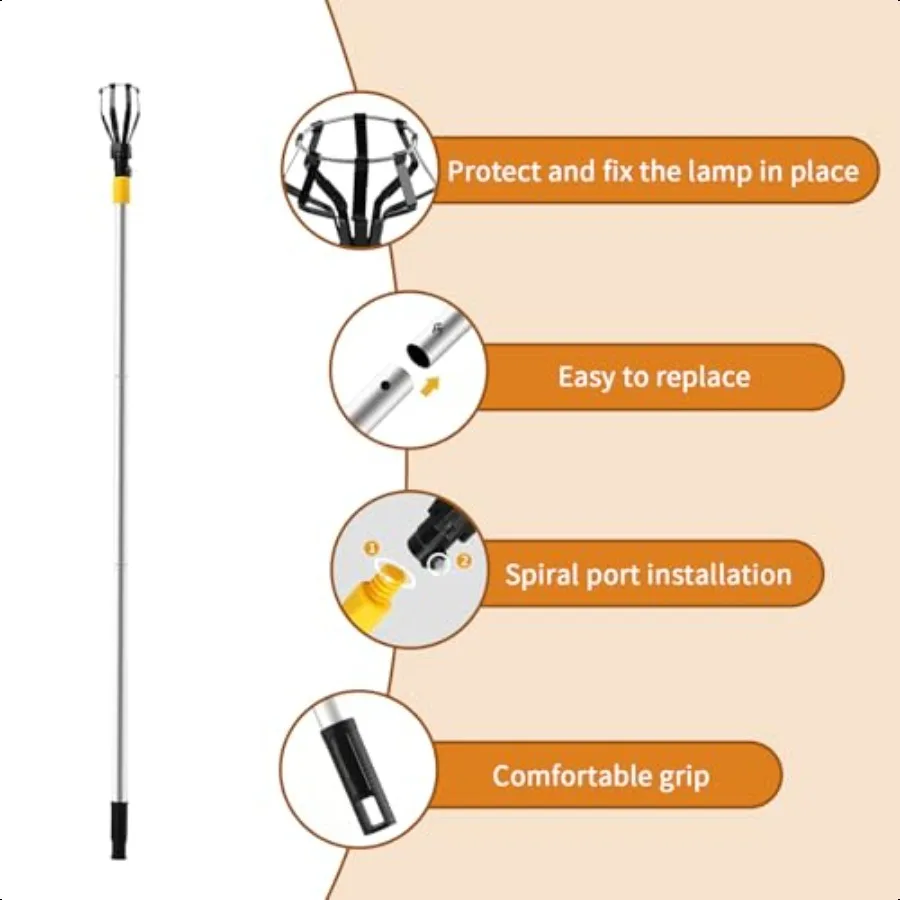 Protect and fix the lamp in place

Easy to replace

1 2 Spiral port installation

Comfortable grip