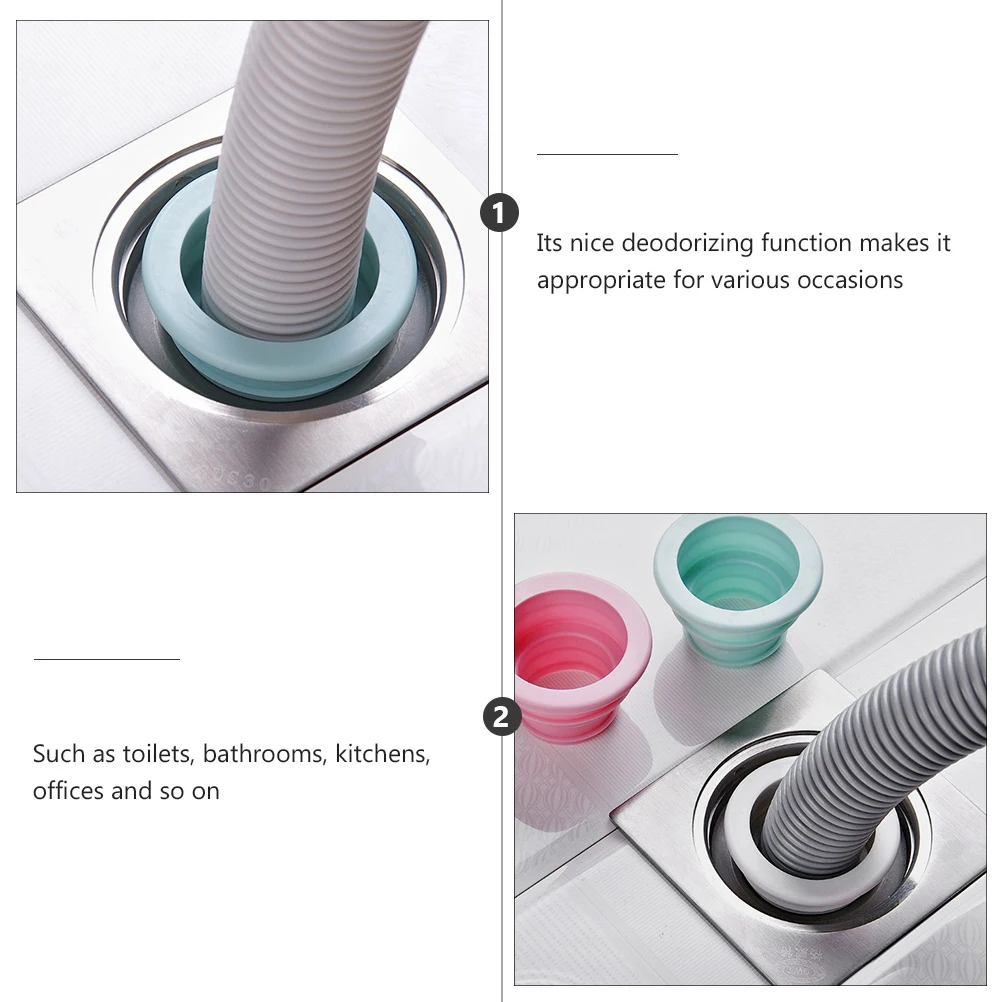 1

Its nice deodorizing function makes it appropriate for various occasions

2

Such as toilets, bathrooms, kitchens, offices and so on