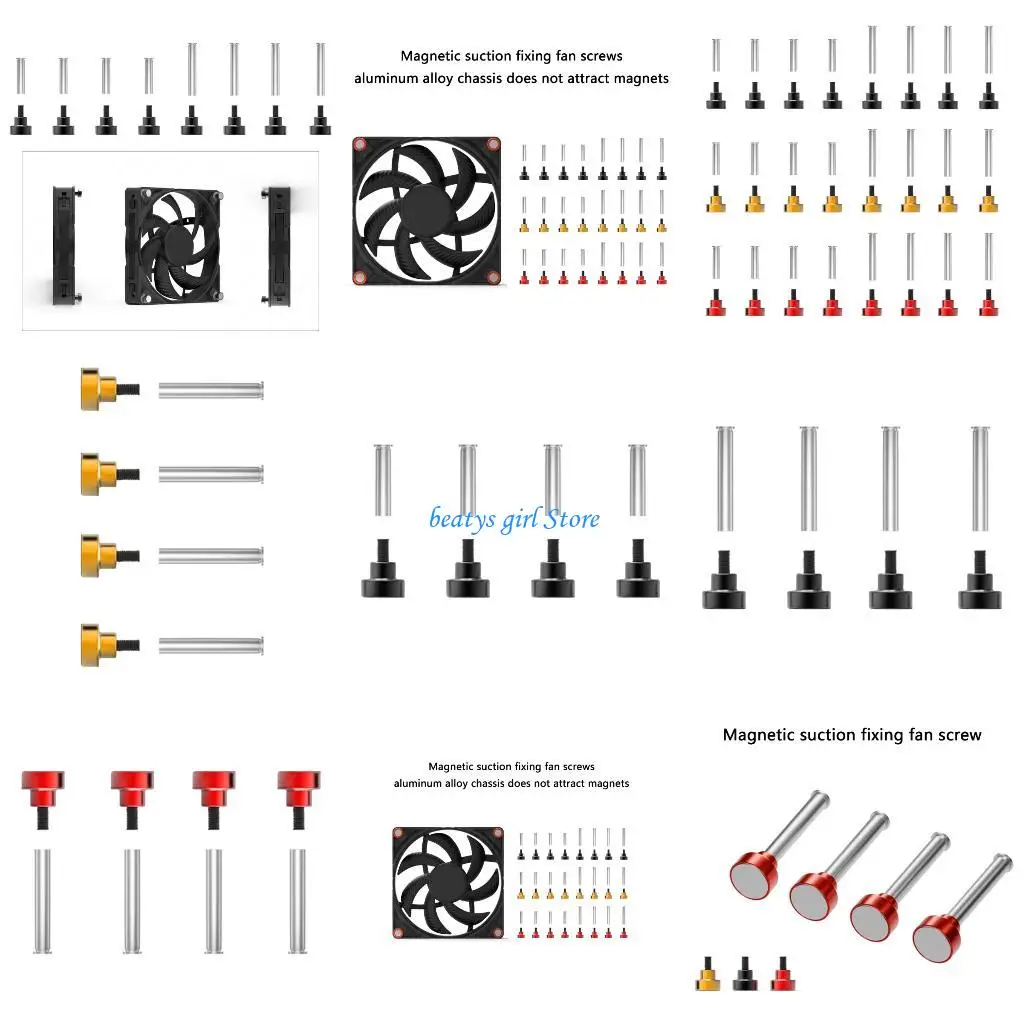 Magnetic suction fixing fan screws
aluminum alloy chassis does not attract magnets

beatys girl Store

Magnetic suction fixing fan screws
aluminum alloy chassis does not attract magnets

Magnetic suction fixing fan screw