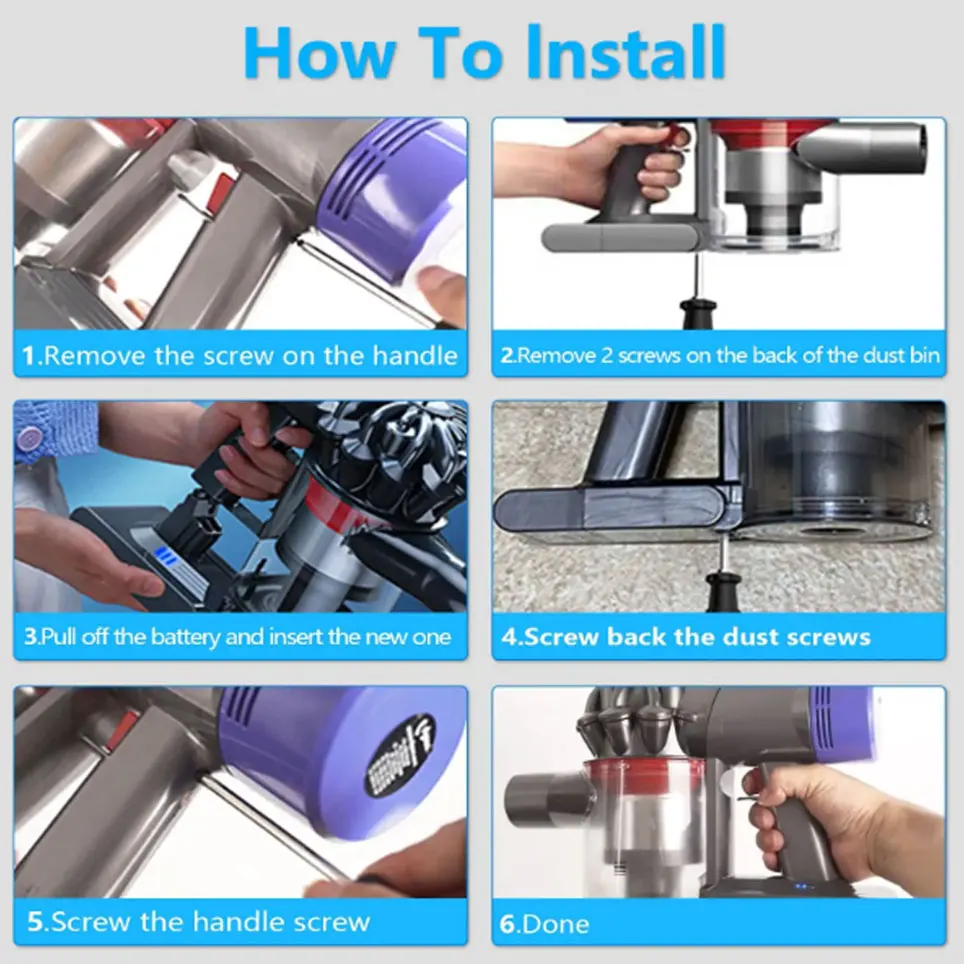 How To Install

1.Remove the screw on the handle

2.Remove 2 screws on the back of the dust bin

3.Pull off the battery and insert the new one

4.Screw back the dust screws

5.Screw the handle screw

6.Done