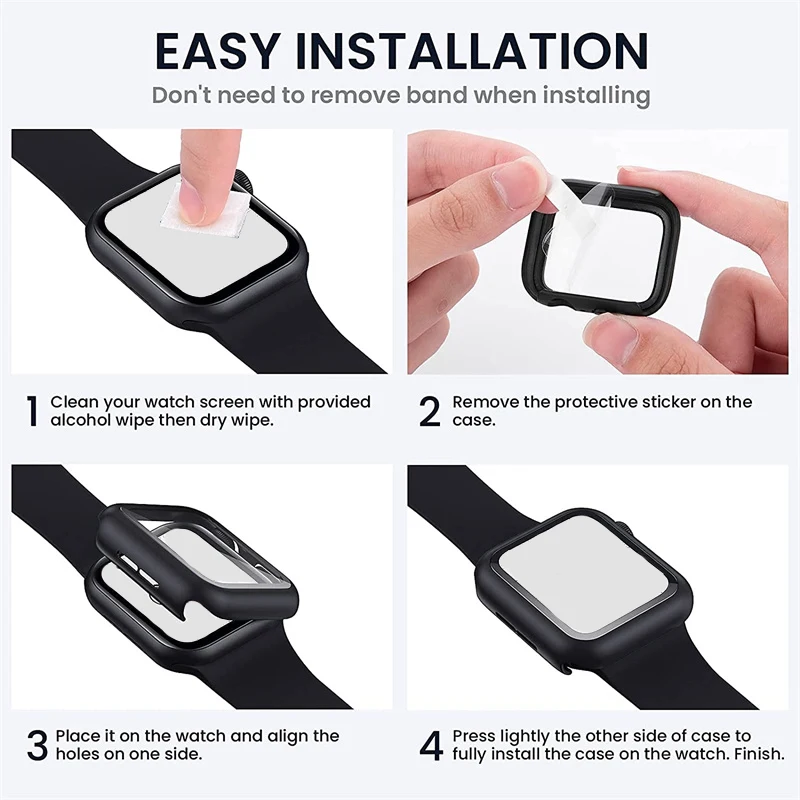 EASY INSTALLATION
Don't need to remove band when installing

1 Clean your watch screen with provided alcohol wipe then dry wipe.

2 Remove the protective sticker on the case.

3 Place it on the watch and align the holes on one side.

4 Press lightly the other side of case to fully install the case on the watch. Finish.