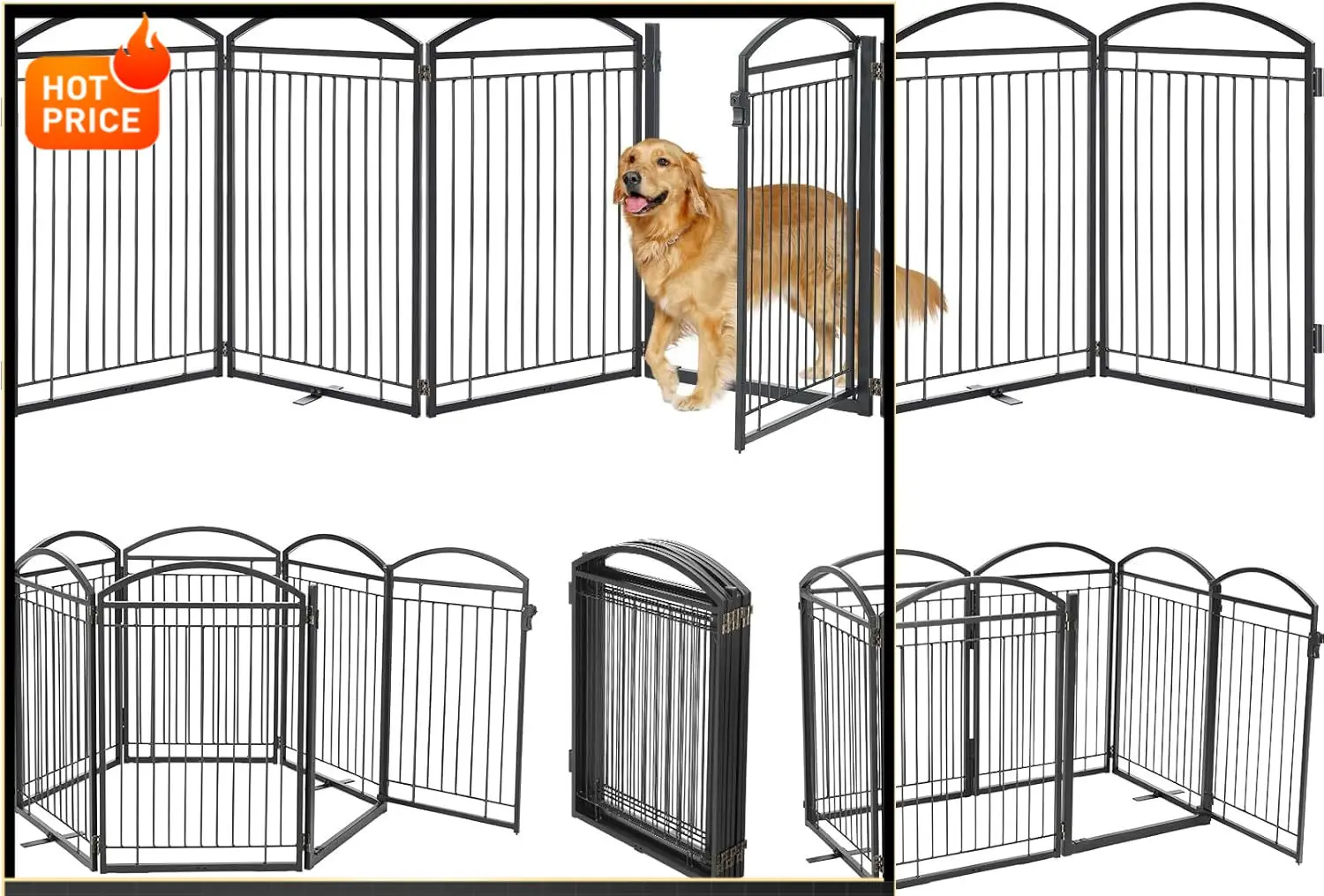 HOT PRICE