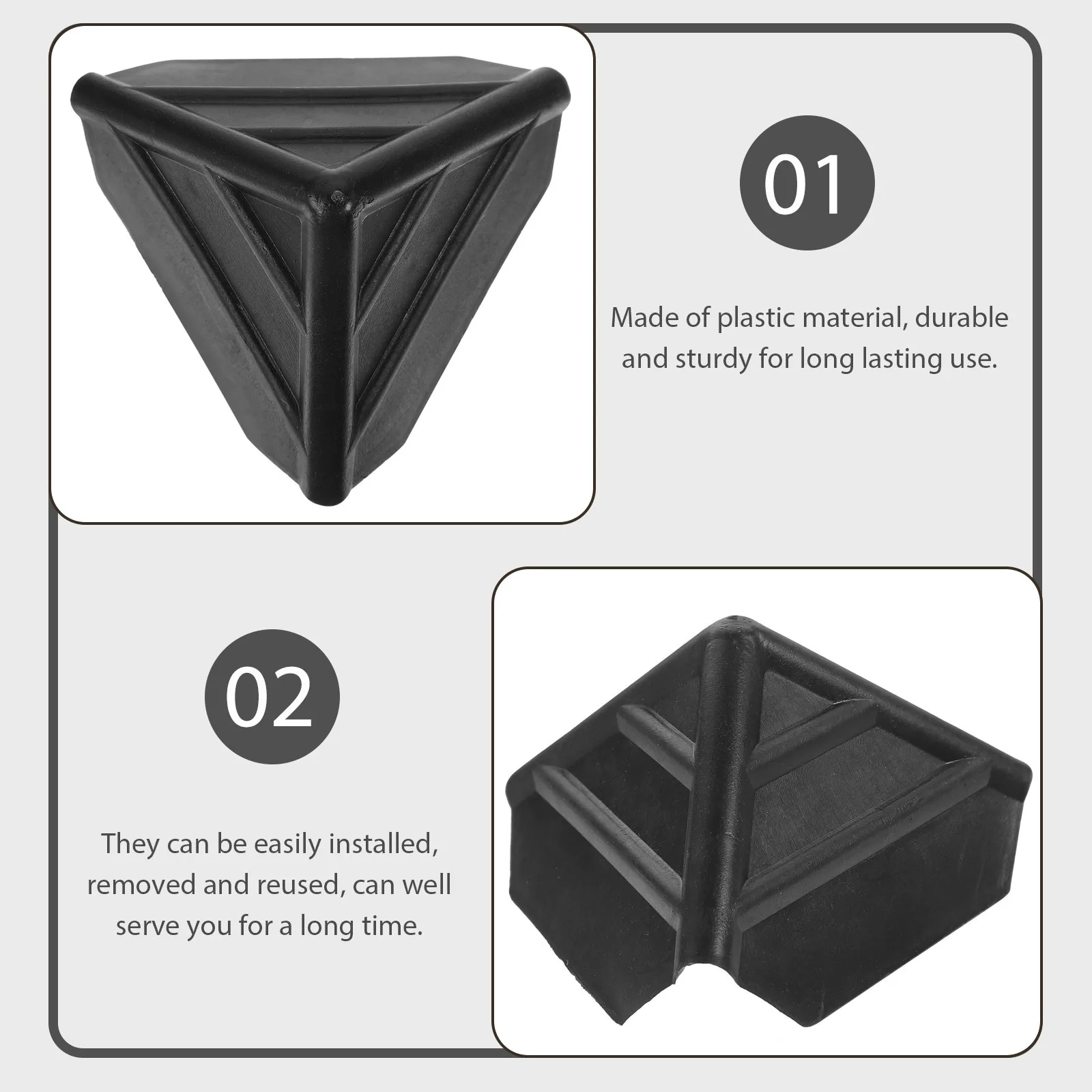 01

Made of plastic material, durable and sturdy for long lasting use.

02

They can be easily installed, removed and reused, can well serve you for a long time.