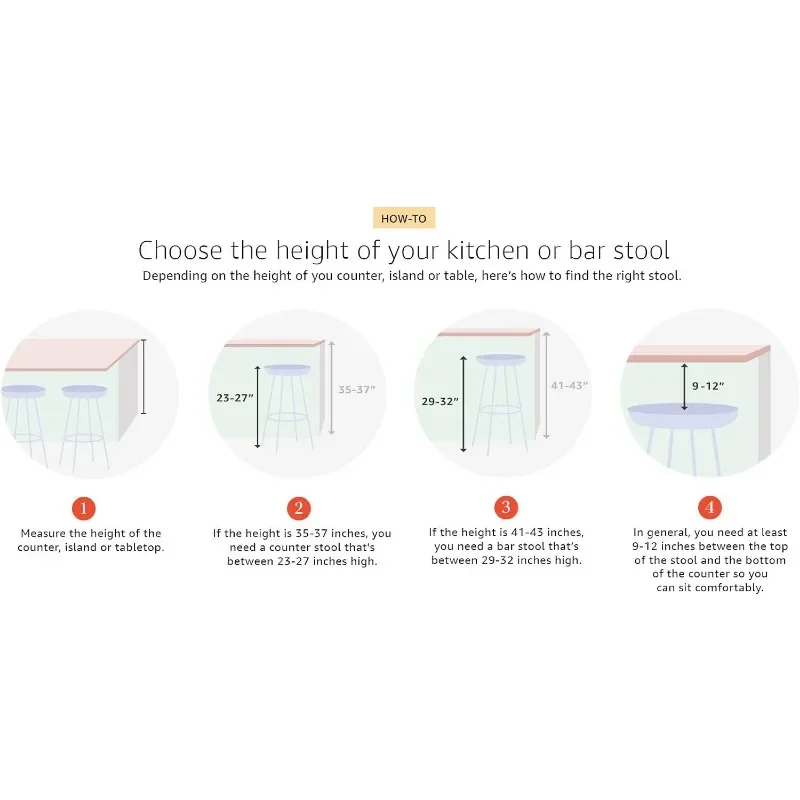 HOW-TO

Choose the height of your kitchen or bar stool

Depending on the height of you counter, island or table, here's how to find the right stool.

23-27"

35-37"

29-32"

41-43"

9-12"

1

Measure the height of the counter, island or tabletop.

2

If the height is 35-37 inches, you need a counter stool that's between 23-27 inches high.

3

If the height is 41-43 inches, you need a bar stool that's between 29-32 inches high.

4

In general, you need at least 9-12 inches between the top of the stool and the bottom of the counter so you can sit comfortably.