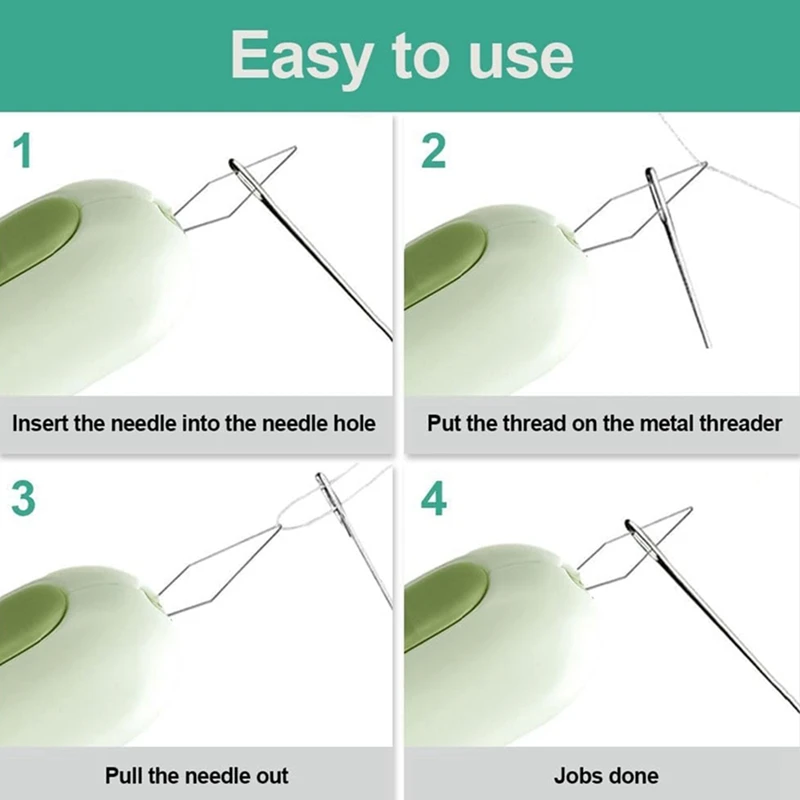 Easy to use

1

Insert the needle into the needle hole

2

Put the thread on the metal threader

3

Pull the needle out

4

Jobs done