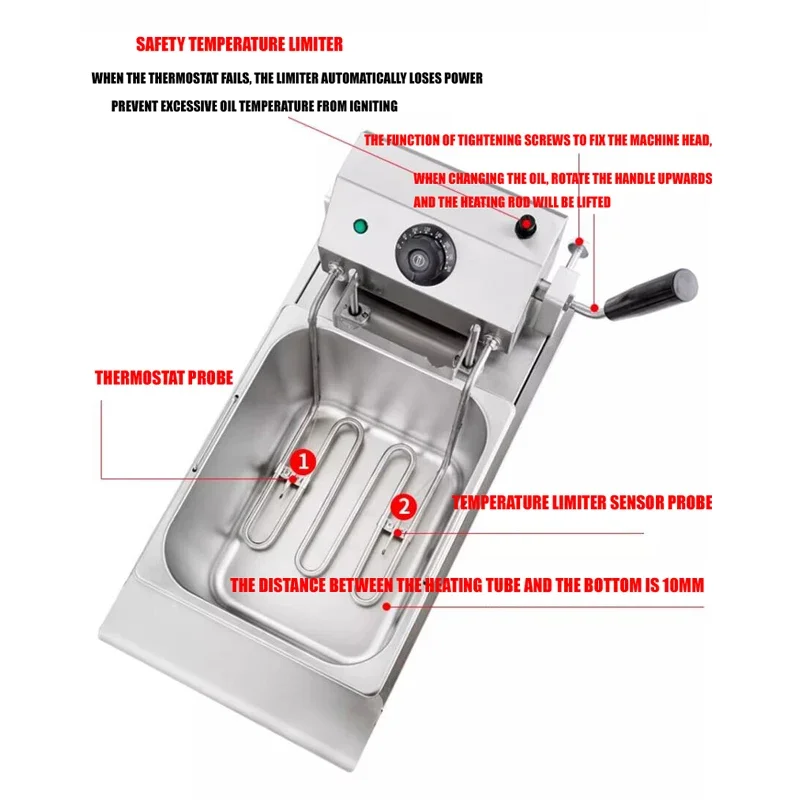 SAFETY TEMPERATURE LIMITER

WHEN THE THERMOSTAT FAILS, THE LIMITER AUTOMATICALLY LOSES POWER

PREVENT EXCESSIVE OIL TEMPERATURE FROM IGNITING

THE FUNCTION OF TIGHTENING SCREWS TO FIX THE MACHINE HEAD,

WHEN CHANGING THE OIL, ROTATE THE HANDLE UPWARDS

AND THE HEATING ROD WILL BE LIFTED

THERMOSTAT PROBE

1

2

TEMPERATURE LIMITER SENSOR PROBE

THE DISTANCE BETWEEN THE HEATING TUBE AND THE BOTTOM IS 10MM