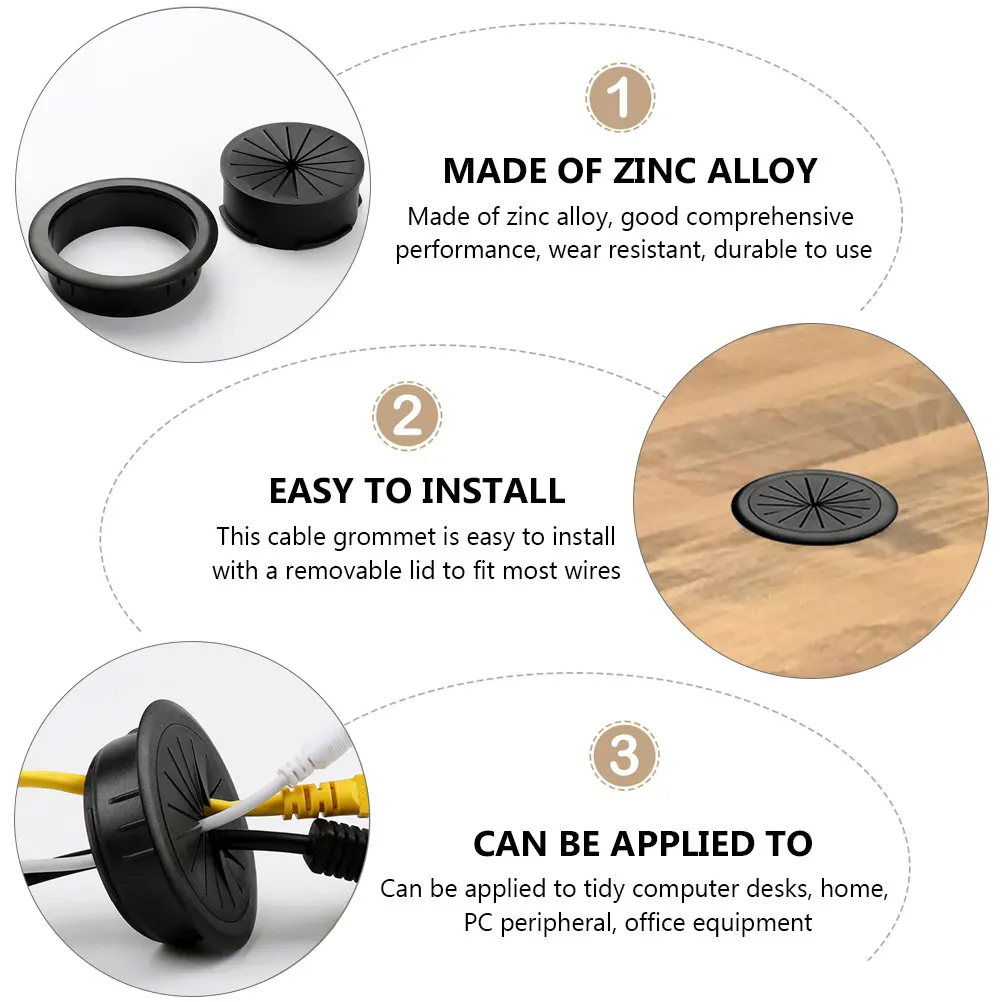 1

MADE OF ZINC ALLOY

Made of zinc alloy, good comprehensive performance, wear resistant, durable to use

2

EASY TO INSTALL

This cable grommet is easy to install with a removable lid to fit most wires

3

CAN BE APPLIED TO

Can be applied to tidy computer desks, home, PC peripheral, office equipment