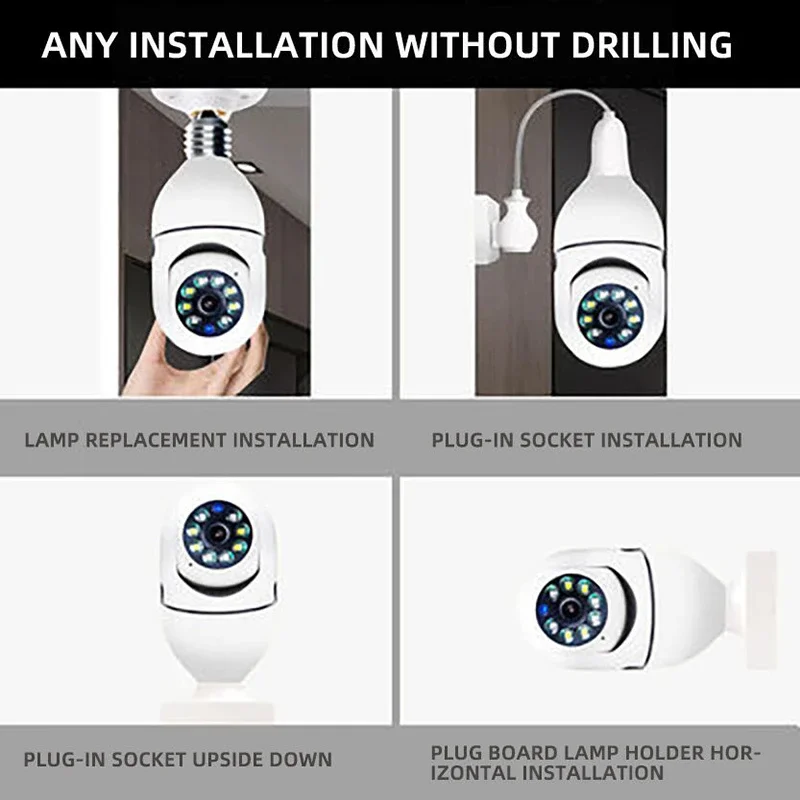 ANY INSTALLATION WITHOUT DRILLING

LAMP REPLACEMENT INSTALLATION

PLUG-IN SOCKET INSTALLATION

PLUG-IN SOCKET UPSIDE DOWN

PLUG BOARD LAMP HOLDER HORIZONTAL INSTALLATION