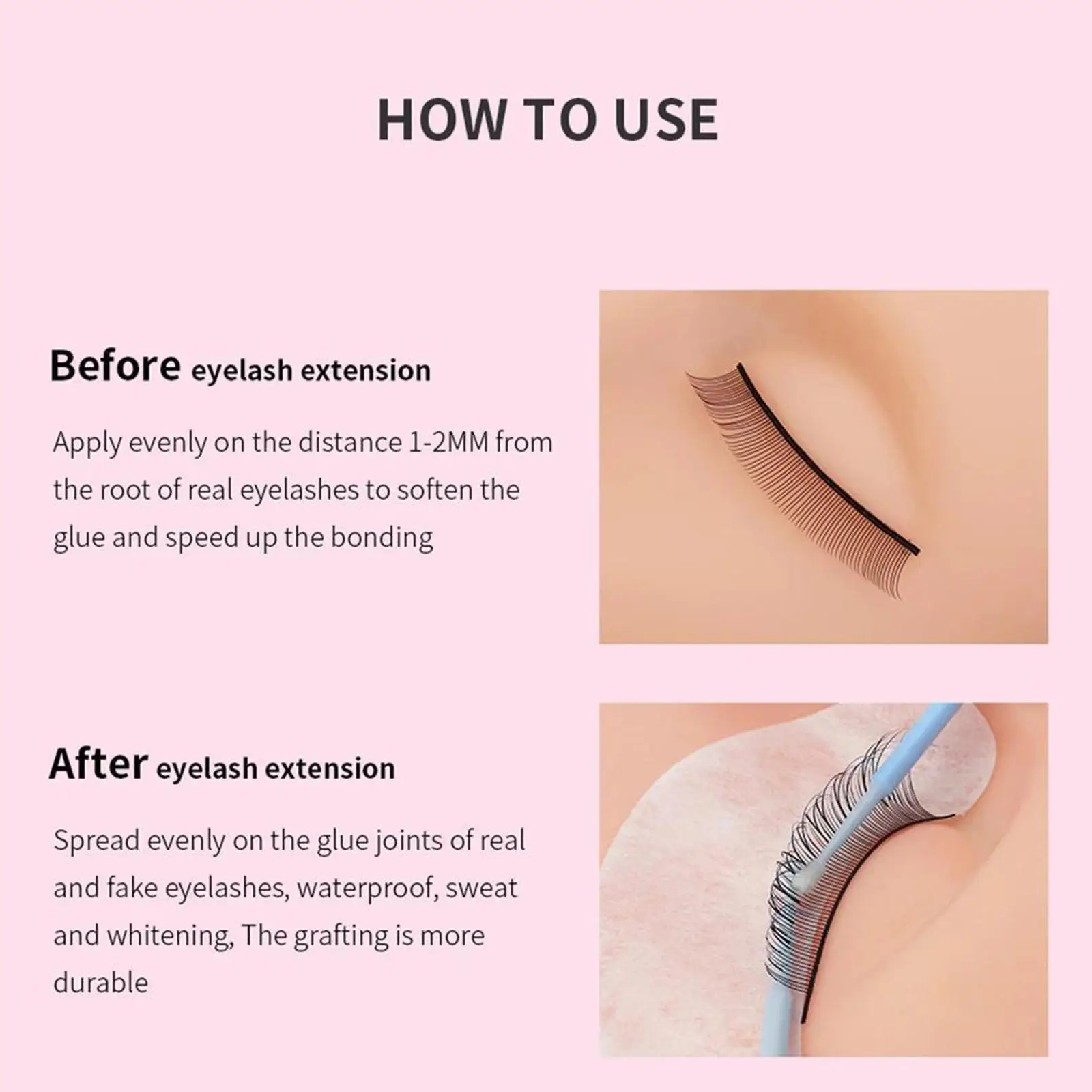 HOW TO USE

Before eyelash extension

Apply evenly on the distance 1-2MM from the root of real eyelashes to soften the glue and speed up the bonding

After eyelash extension

Spread evenly on the glue joints of real and fake eyelashes, waterproof, sweat and whitening, The grafting is more durable