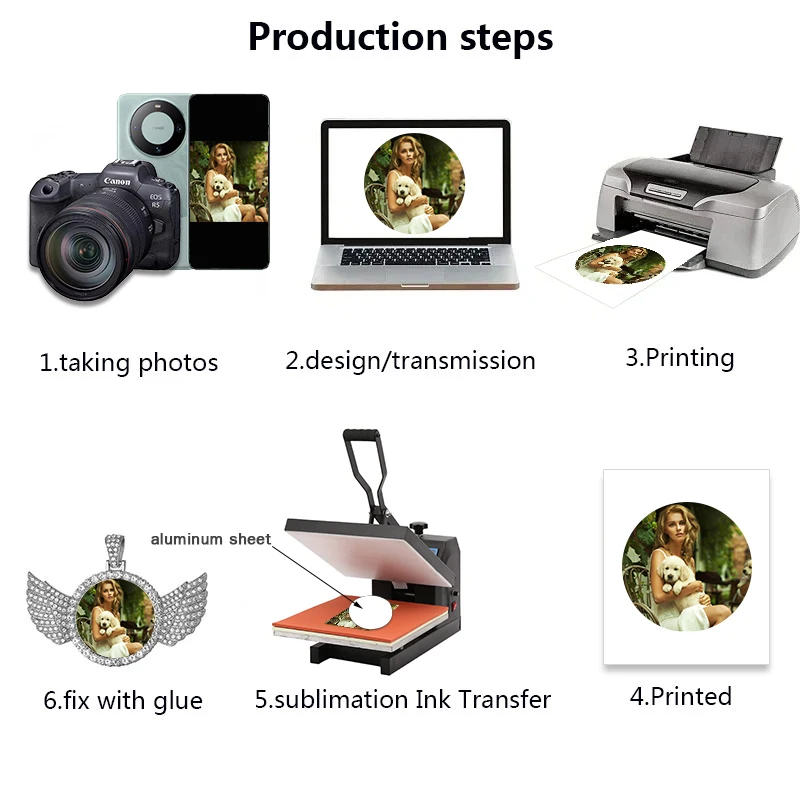 Production steps

Canon
EOS R5

1.taking photos

2.design/transmission

3.Printing

aluminum sheet

6.fix with glue

5.sublimation Ink Transfer

4.Printed