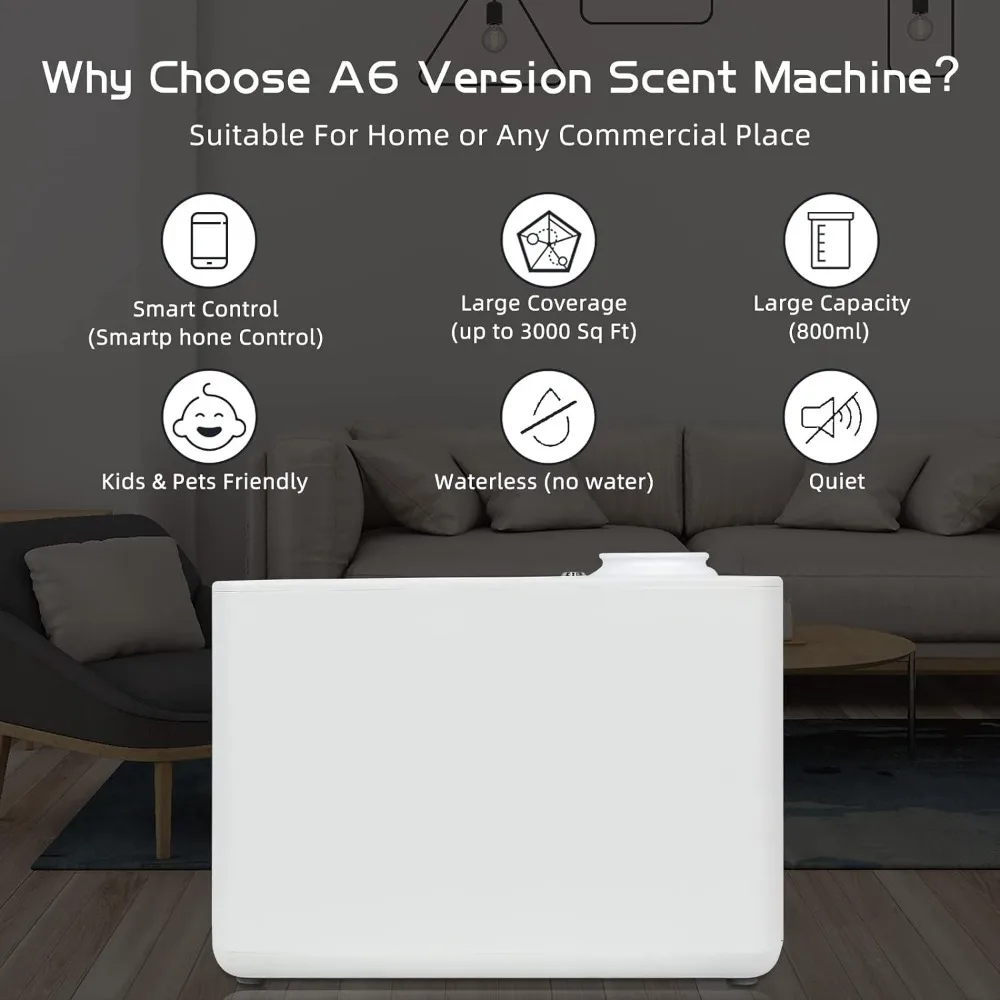 Why Choose A6 Version Scent Machine?

Suitable For Home or Any Commercial Place

Smart Control
(Smartp hone Control)

Large Coverage
(up to 3000 Sq Ft)

Large Capacity
(800ml)

Kids & Pets Friendly

Waterless (no water)

Quiet