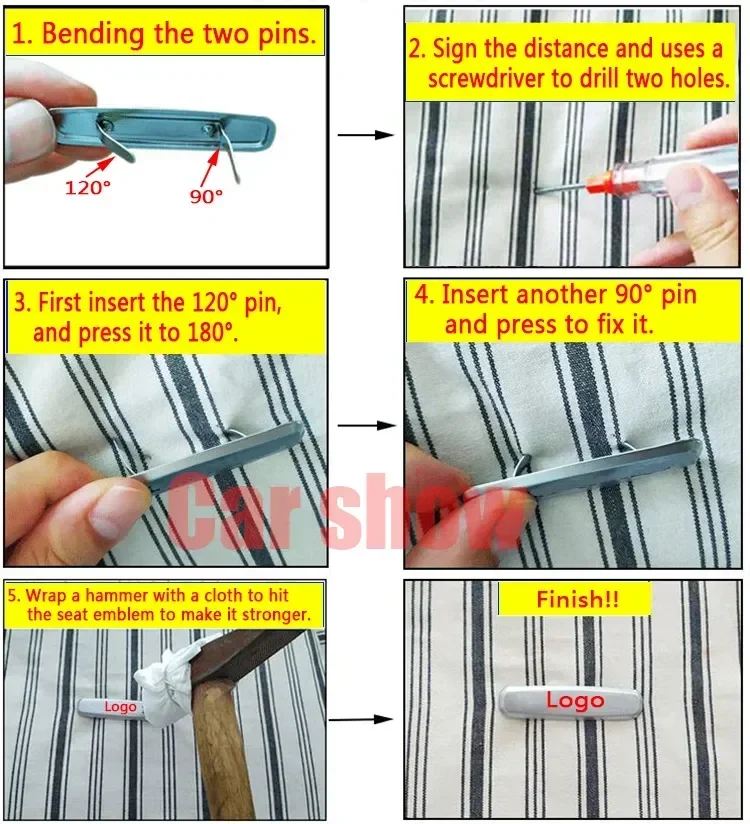 1. Bending the two pins.

120°

90°

2. Sign the distance and uses a screwdriver to drill two holes.

3. First insert the 120° pin, and press it to 180°.

4. Insert another 90° pin and press to fix it.

Car show

5. Wrap a hammer with a cloth to hit the seat emblem to make it stronger.

Logo

Finish!!

Logo